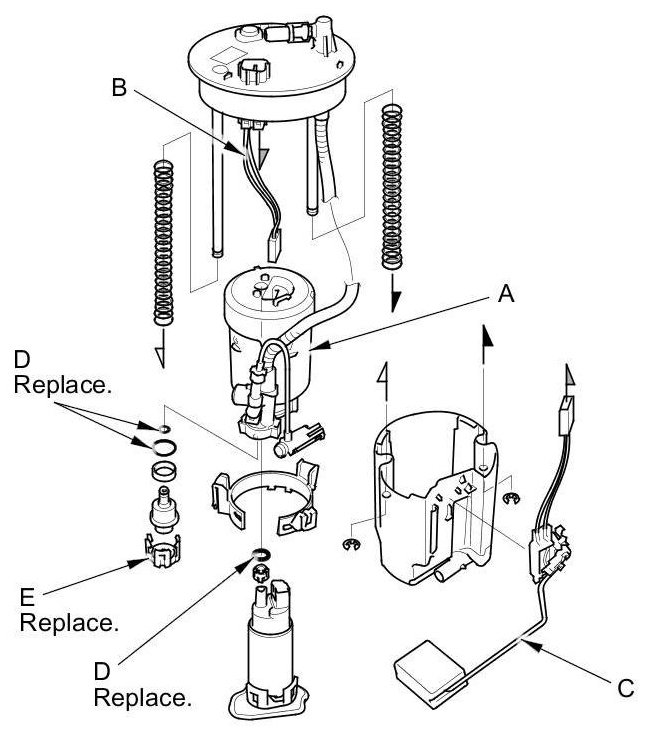 B

A

D
Replace.

E
Replace.

D
Replace.

C