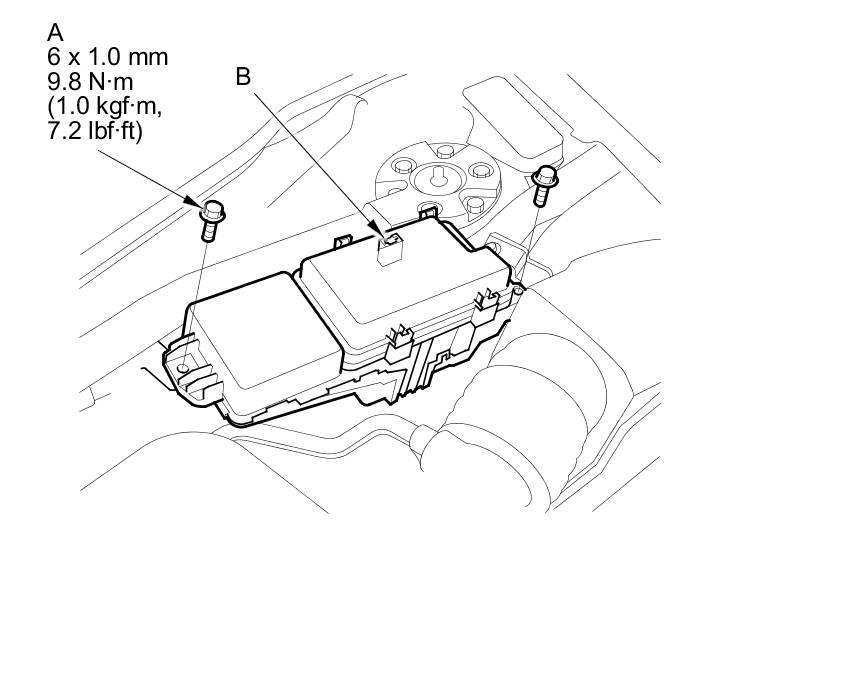 A
6 x 1.0 mm
9.8 N·m
(1.0 kgf·m,
7.2 lbf·ft)

B