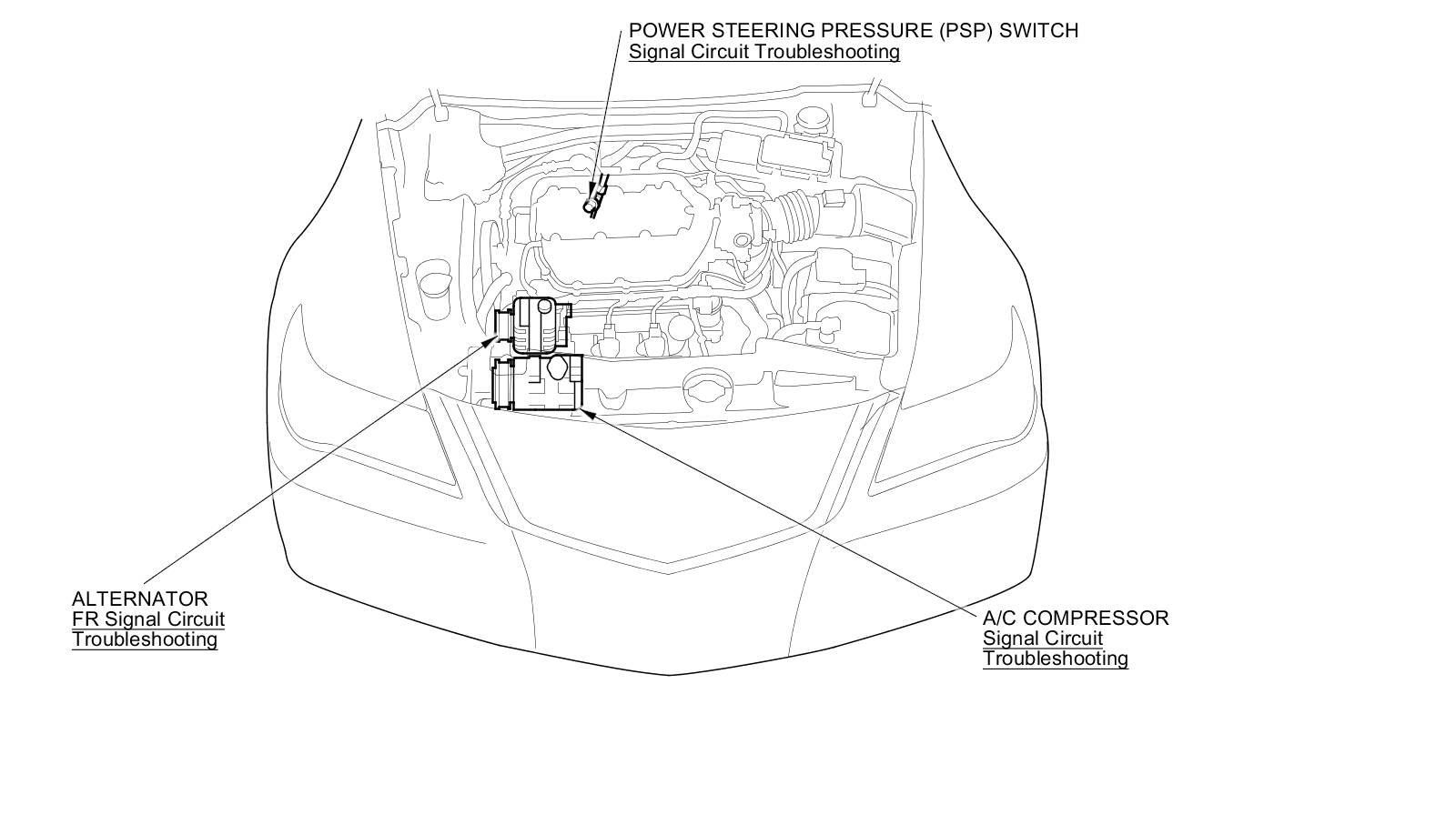 POWER STEERING PRESSURE (PSP) SWITCH
Signal Circuit Troubleshooting

ALTERNATOR
FR Signal Circuit
Troubleshooting

A/C COMPRESSOR
Signal Circuit
Troubleshooting