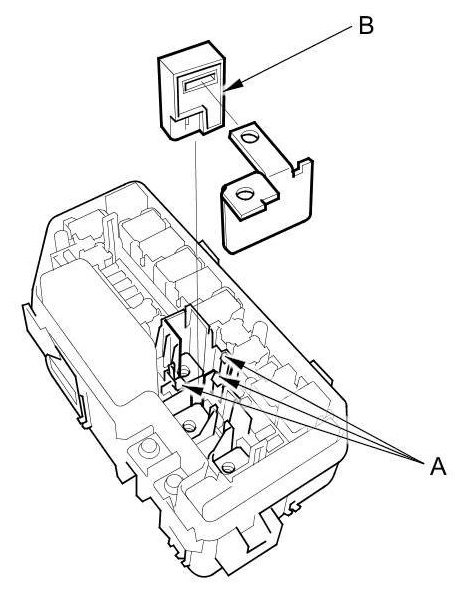 B

A