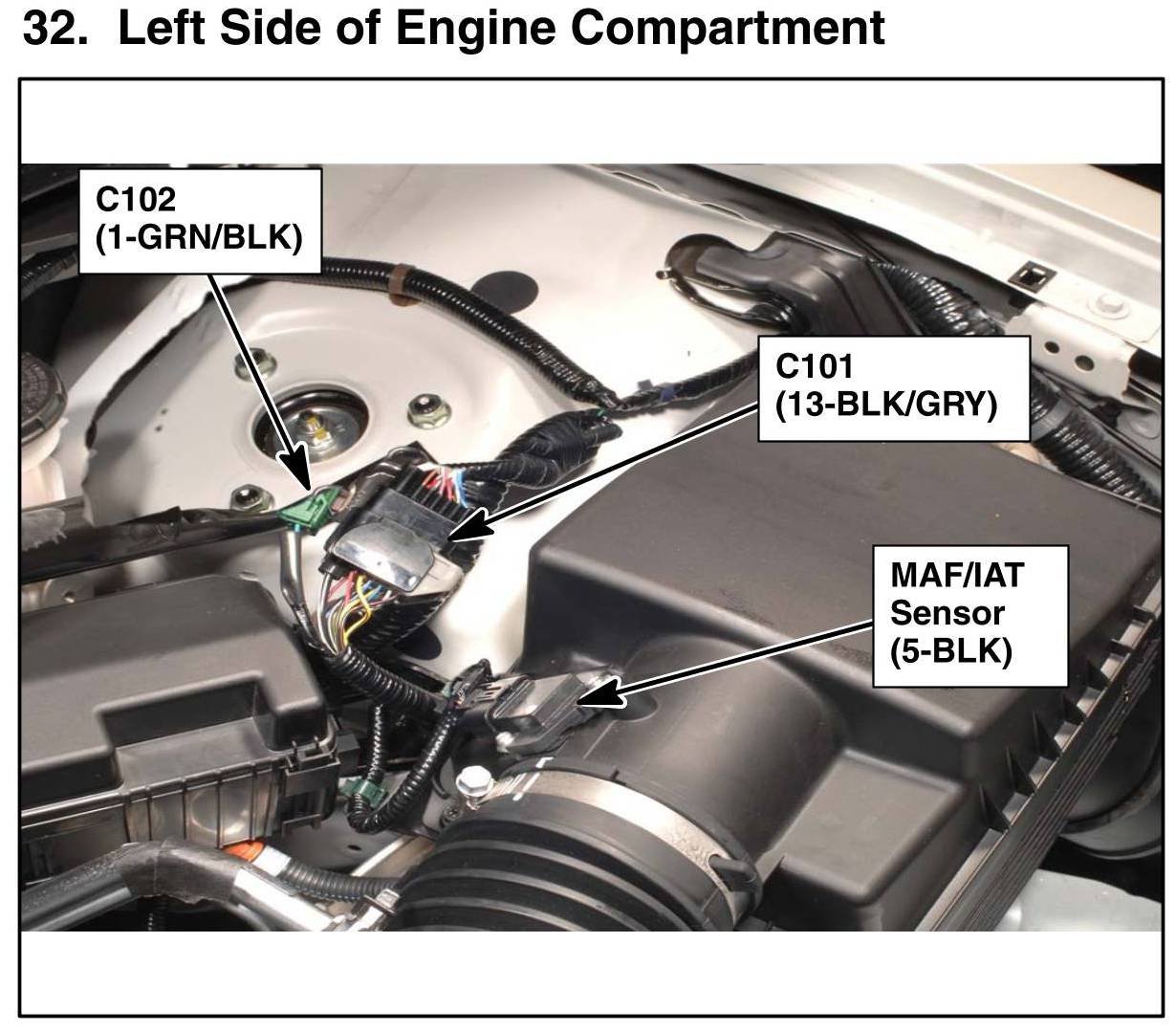 32. Left Side of Engine Compartment

C102
(1-GRN/BLK)

C101
(13-BLK/GRY)

MAF/IAT
Sensor
(5-BLK)