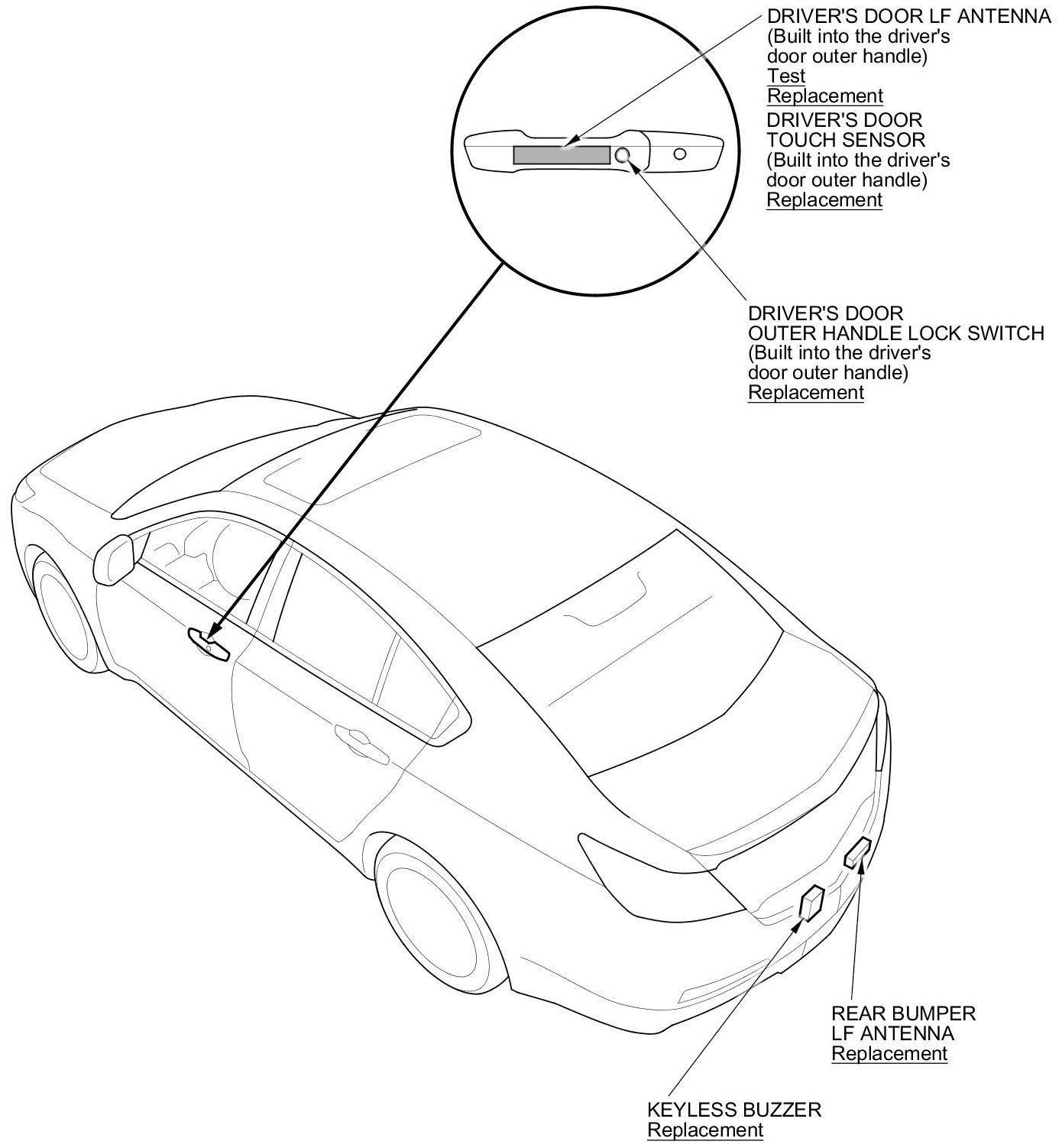 DRIVER'S DOOR LF ANTENNA
(Built into the driver's door outer handle)
Test
Replacement

DRIVER'S DOOR TOUCH SENSOR
(Built into the driver's door outer handle)
Replacement

DRIVER'S DOOR OUTER HANDLE LOCK SWITCH
(Built into the driver's door outer handle)
Replacement

REAR BUMPER LF ANTENNA
Replacement

KEYLESS BUZZER
Replacement