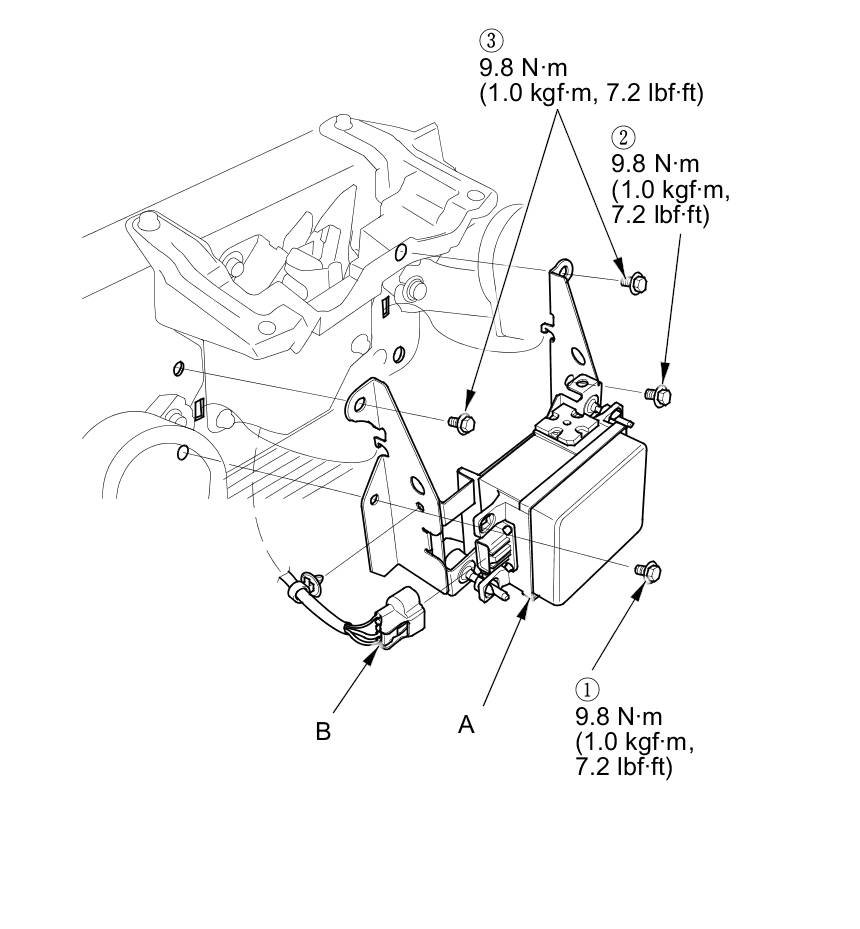 ③
9.8 N·m
(1.0 kgf·m, 7.2 lbf·ft)

②
9.8 N·m
(1.0 kgf·m,
7.2 lbf·ft)

B

A

①
9.8 N·m
(1.0 kgf·m,
7.2 lbf·ft)