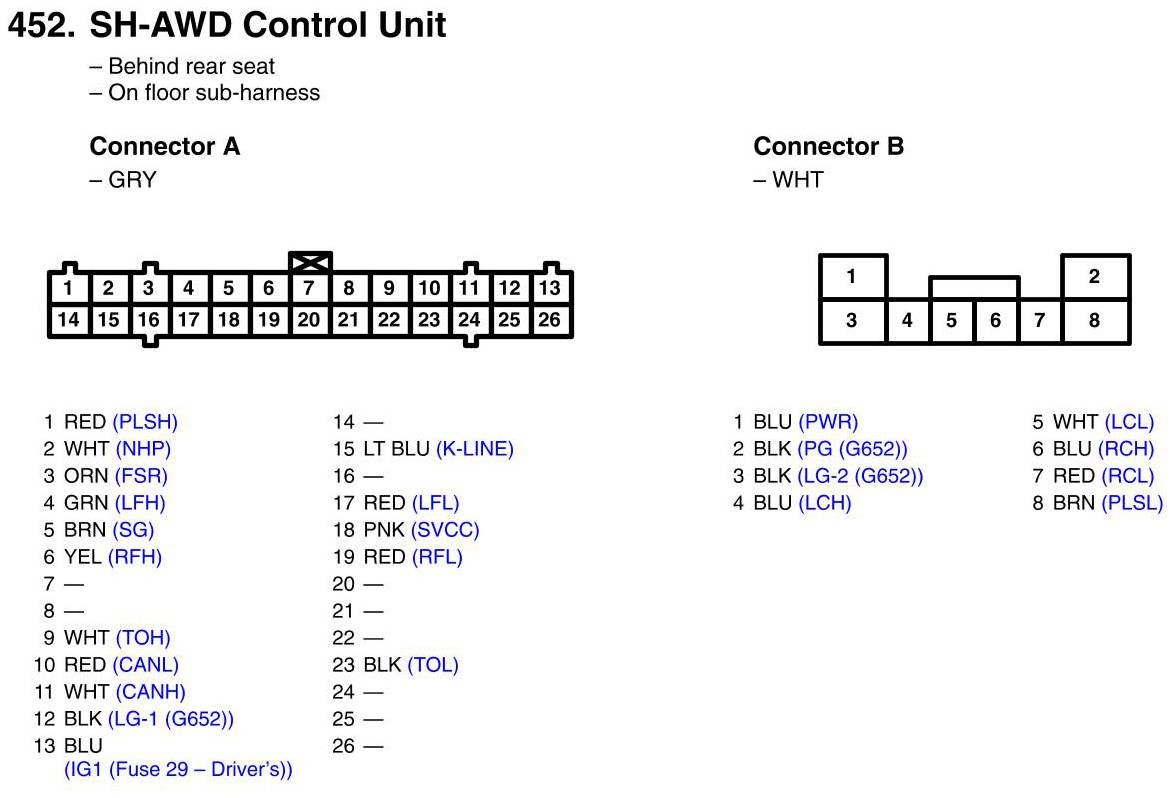 452. SH-AWD Control Unit
– Behind rear seat
– On floor sub-harness

Connector A
– GRY

1 2 3 4 5 6 7 8 9 10 11 12 13
14 15 16 17 18 19 20 21 22 23 24 25 26

1 RED (PLSH)
2 WHT (NHP)
3 ORN (FSR)
4 GRN (LFH)
5 BRN (SG)
6 YEL (RFH)
7 —
8 —
9 WHT (TOH)
10 RED (CANL)
11 WHT (CANH)
12 BLK (LG-1 (G652))
13 BLU (IG1 (Fuse 29 – Driver's))

14 —
15 LT BLU (K-LINE)
16 —
17 RED (LFL)
18 PNK (SVCC)
19 RED (RFL)
20 —
21 —
22 —
23 BLK (TOL)
24 —
25 —
26 —

Connector B
– WHT

1 2
3 4 5 6 7 8

1 BLU (PWR)
2 BLK (PG (G652))
3 BLK (LG-2 (G652))
4 BLU (LCH)

5 WHT (LCL)
6 BLU (RCH)
7 RED (RCL)
8 BRN (PLSL)