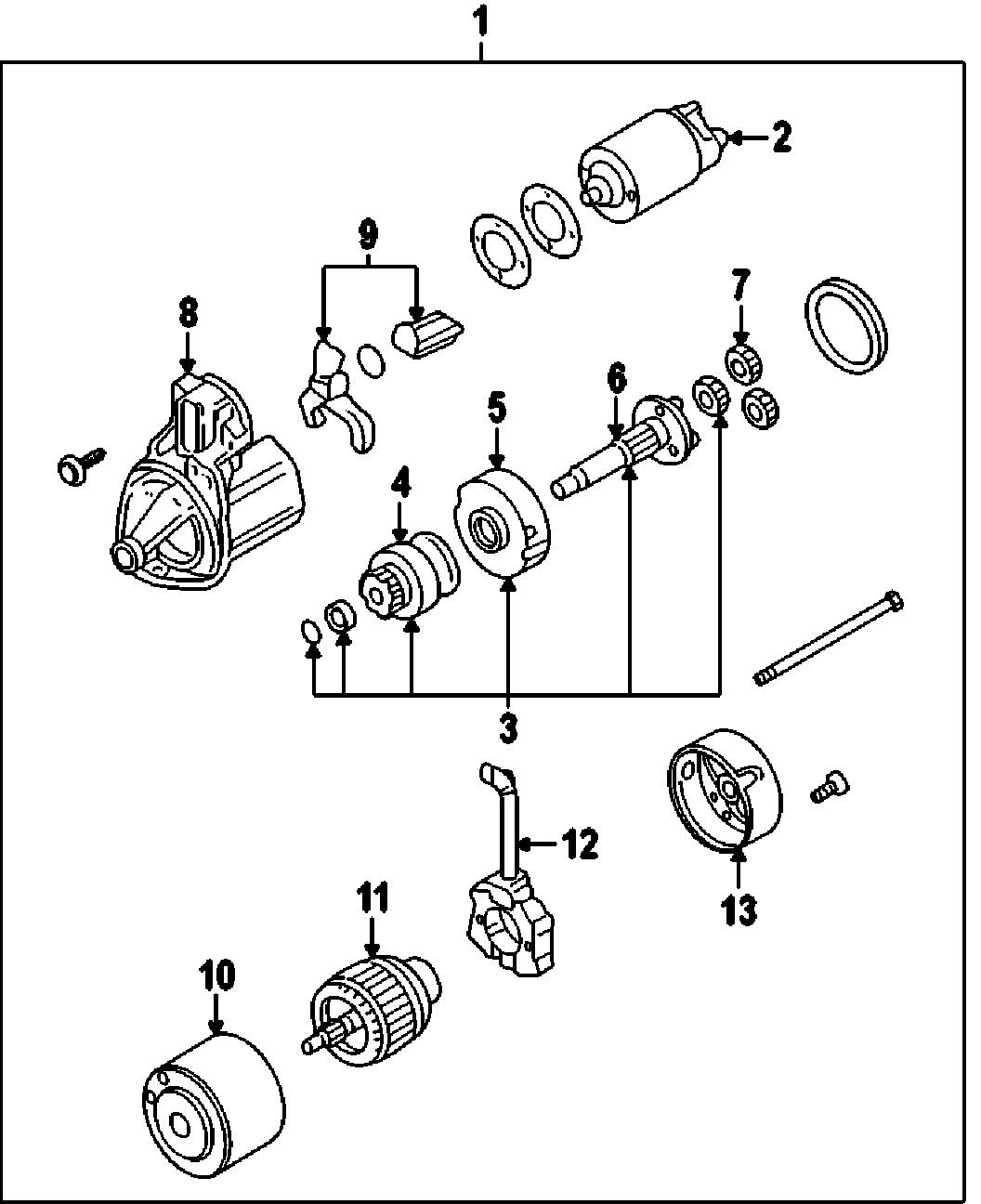 1
2
9
7
8
6
5
4
3
12
13
11
10