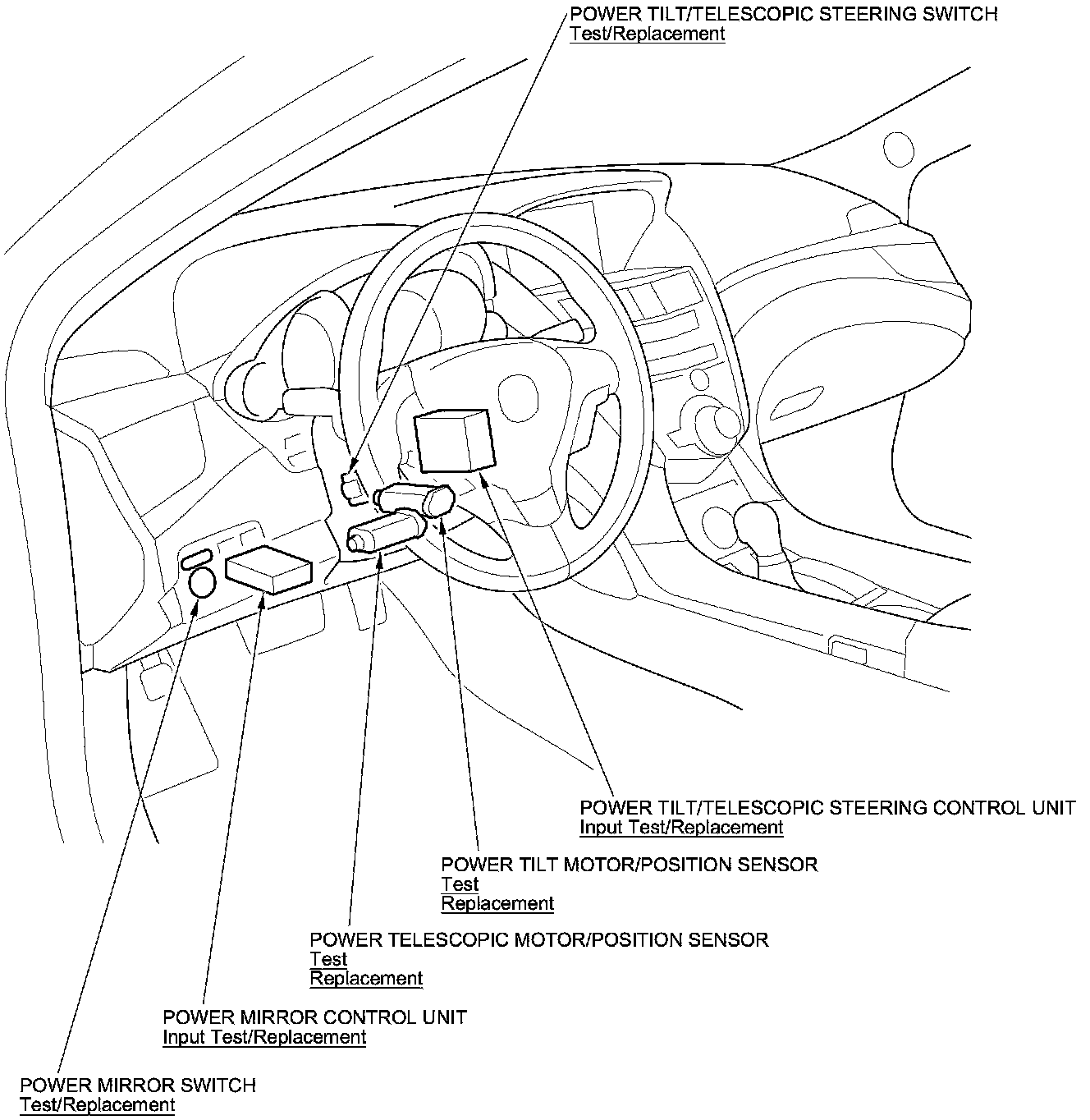 POWER TILT/TELESCOPIC STEERING SWITCH
Test/Replacement

POWER TILT/TELESCOPIC STEERING CONTROL UNIT
Input Test/Replacement

POWER TILT MOTOR/POSITION SENSOR
Test
Replacement

POWER TELESCOPIC MOTOR/POSITION SENSOR
Test
Replacement

POWER MIRROR CONTROL UNIT
Input Test/Replacement

POWER MIRROR SWITCH
Test/Replacement