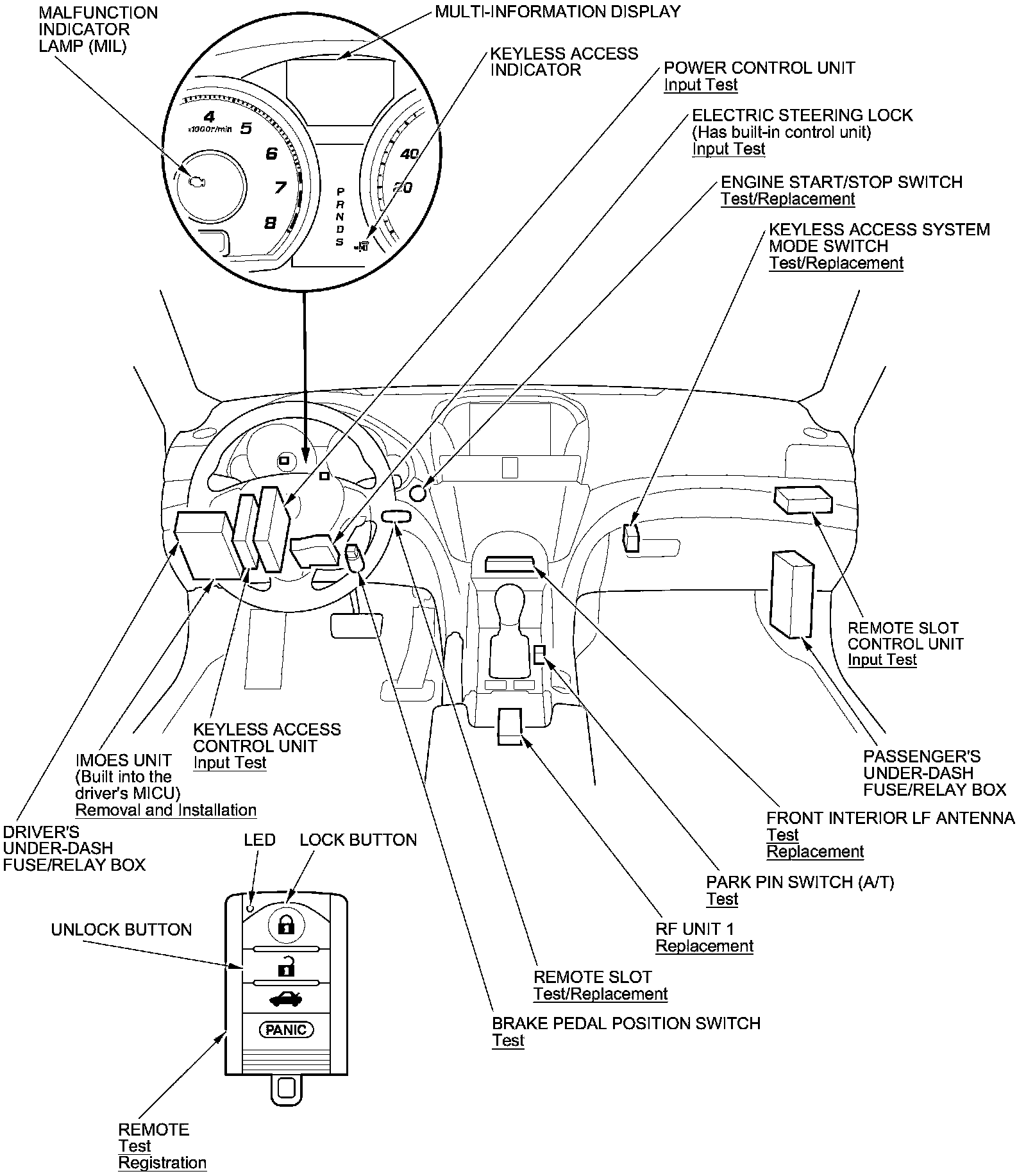 MALFUNCTION INDICATOR LAMP (MIL)

MULTI-INFORMATION DISPLAY

KEYLESS ACCESS INDICATOR

POWER CONTROL UNIT
Input Test

ELECTRIC STEERING LOCK
(Has built-in control unit)
Input Test

ENGINE START/STOP SWITCH
Test/Replacement

KEYLESS ACCESS SYSTEM MODE SWITCH
Test/Replacement

4
x1000r/min
5
6
7
8
P
R
N
D
S
40
20

REMOTE SLOT CONTROL UNIT
Input Test

PASSENGER'S UNDER-DASH FUSE/RELAY BOX

FRONT INTERIOR LF ANTENNA
Test
Replacement

PARK PIN SWITCH (A/T)
Test

RF UNIT 1
Replacement

REMOTE SLOT
Test/Replacement

BRAKE PEDAL POSITION SWITCH
Test

KEYLESS ACCESS CONTROL UNIT
Input Test

IMOES UNIT
(Built into the driver's MICU)
Removal and Installation

DRIVER'S UNDER-DASH FUSE/RELAY BOX

LED

LOCK BUTTON

UNLOCK BUTTON

PANIC

REMOTE
Test
Registration