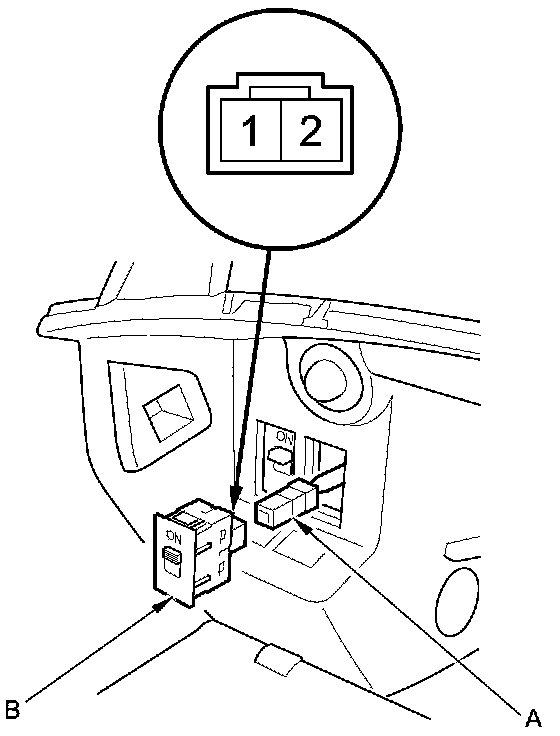 1 2

ON

ON

B

A