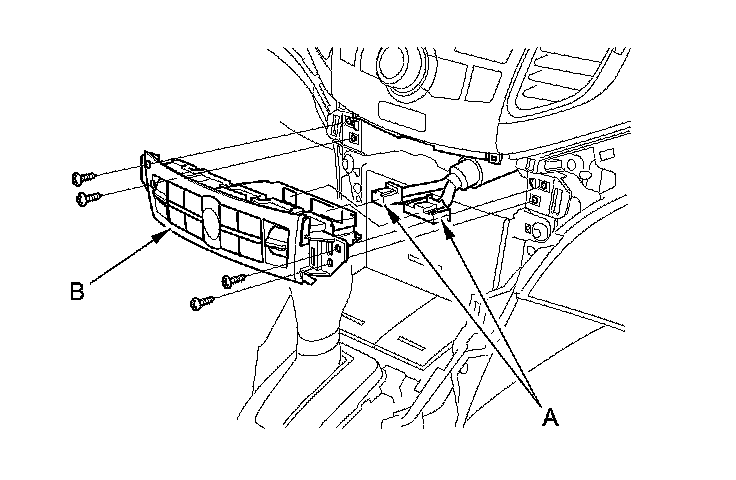 B

A