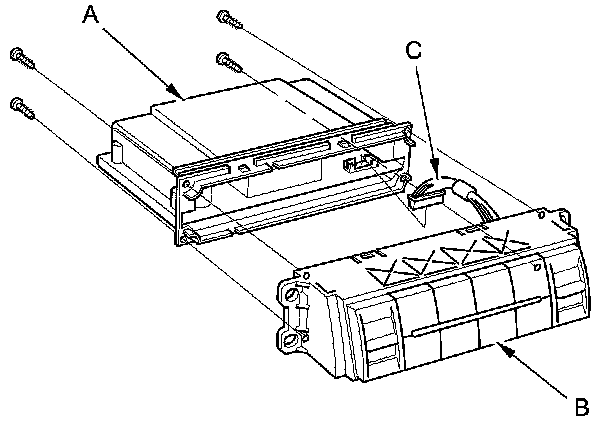 A

C

B