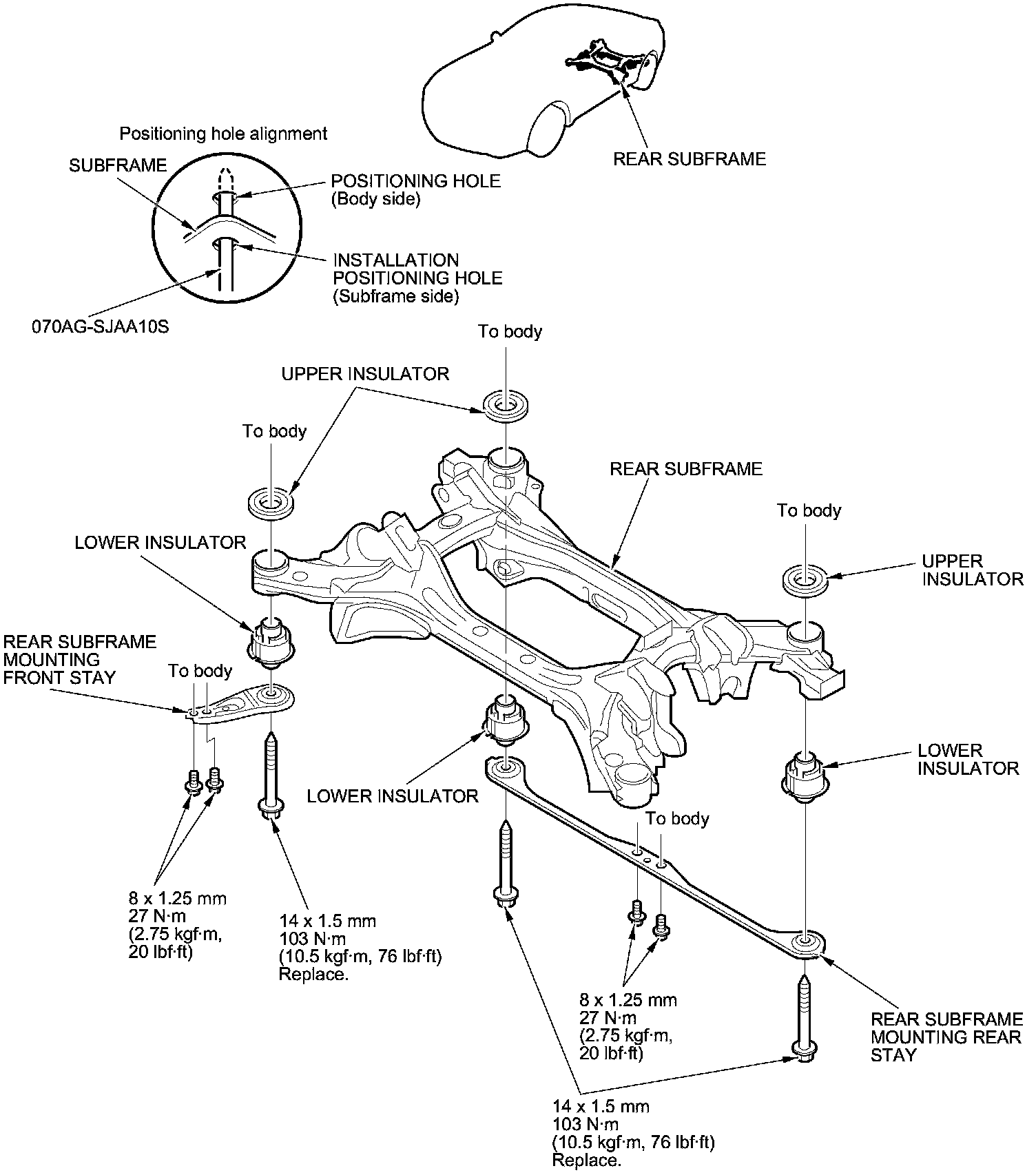 REAR SUBFRAME

Positioning hole alignment

SUBFRAME

POSITIONING HOLE
(Body side)

INSTALLATION
POSITIONING HOLE
(Subframe side)

070AG-SJAA10S

To body

UPPER INSULATOR

To body

REAR SUBFRAME

To body

LOWER INSULATOR

UPPER
INSULATOR

REAR SUBFRAME
MOUNTING
FRONT STAY

To body

LOWER
INSULATOR

LOWER INSULATOR

To body

8 x 1.25 mm
27 N·m
(2.75 kgf·m,
20 lbf·ft)

14 x 1.5 mm
103 N·m
(10.5 kgf·m, 76 lbf·ft)
Replace.

8 x 1.25 mm
27 N·m
(2.75 kgf·m,
20 lbf·ft)

REAR SUBFRAME
MOUNTING REAR
STAY

14 x 1.5 mm
103 N·m
(10.5 kgf·m, 76 lbf·ft)
Replace.