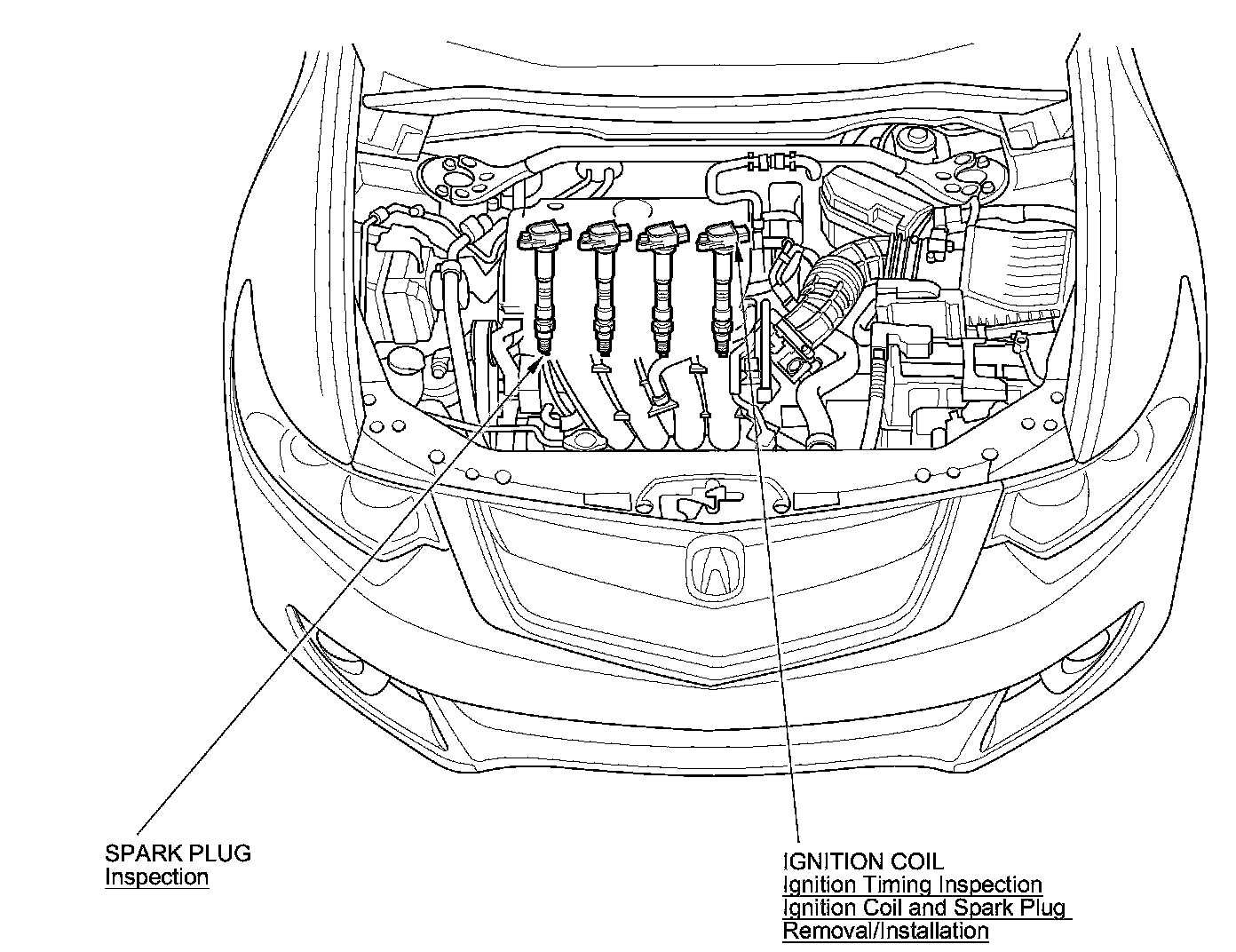 SPARK PLUG
Inspection

IGNITION COIL
Ignition Timing Inspection
Ignition Coil and Spark Plug Removal/Installation