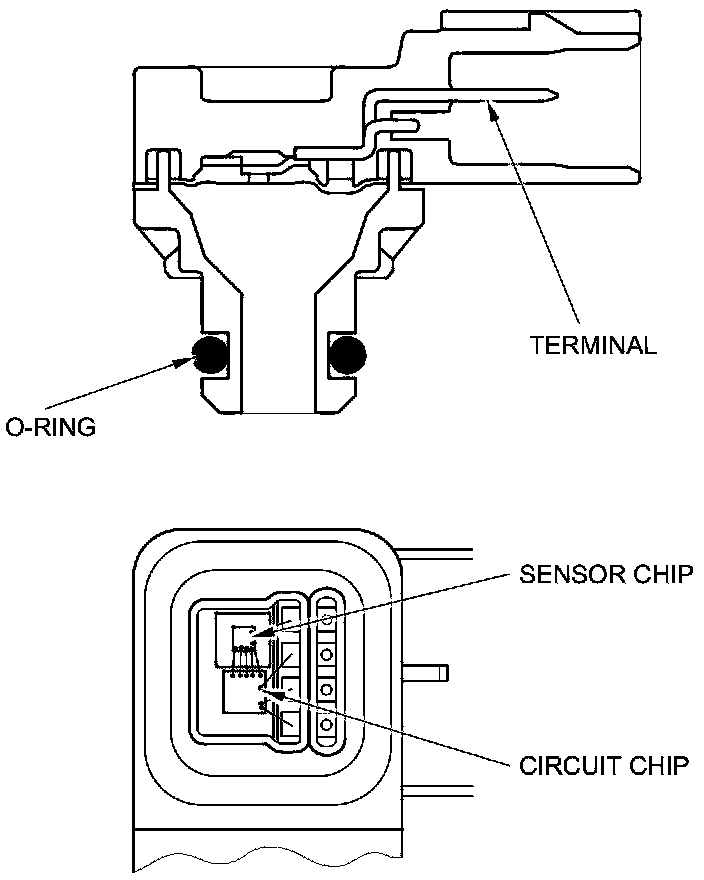 TERMINAL

O-RING

SENSOR CHIP

CIRCUIT CHIP