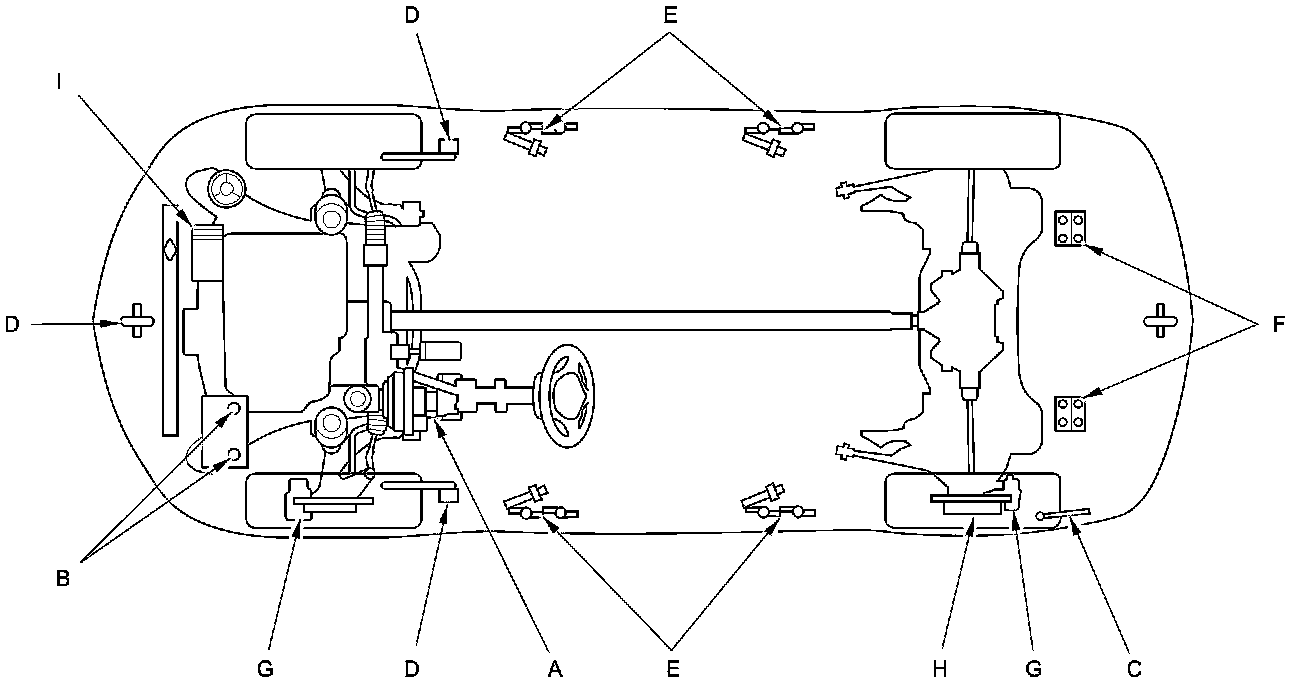 D
E
I
D
F
B
G
D
A
E
H
G
C