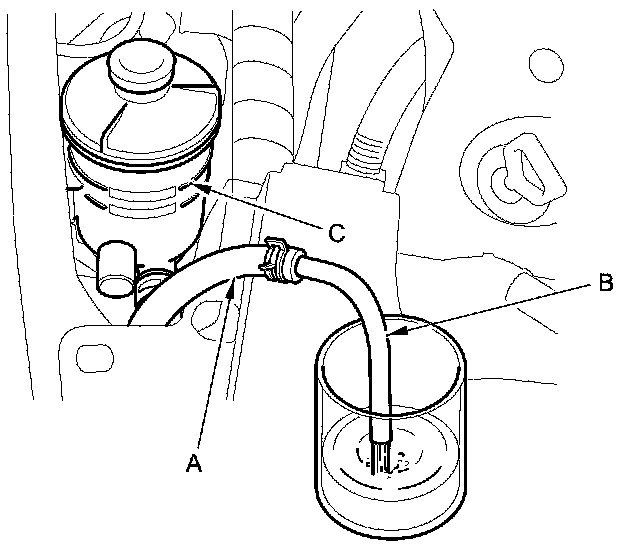 C
B
A