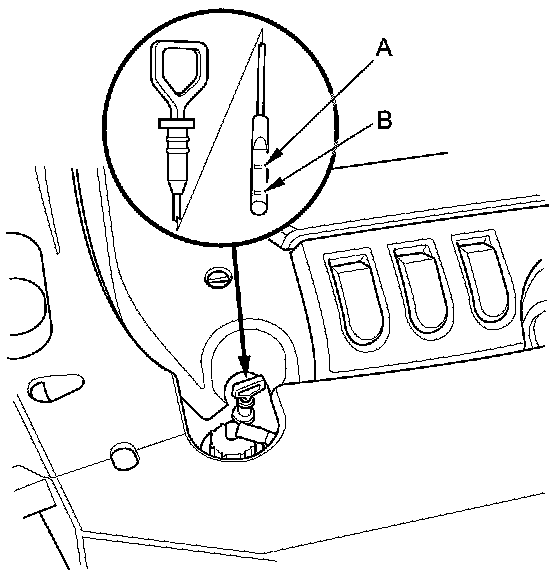 A
B