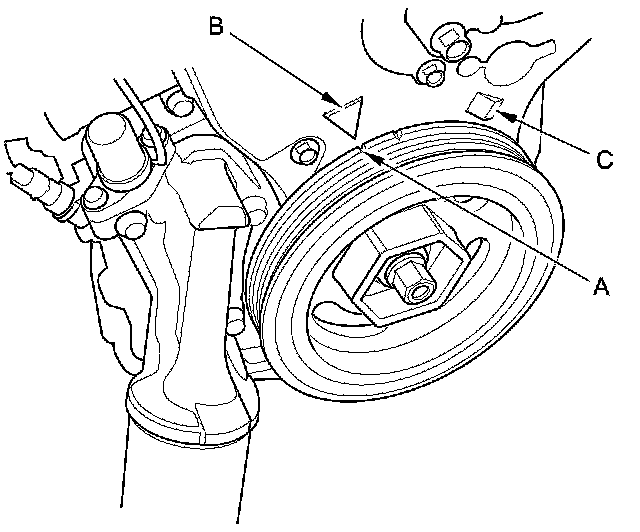 B
C
A