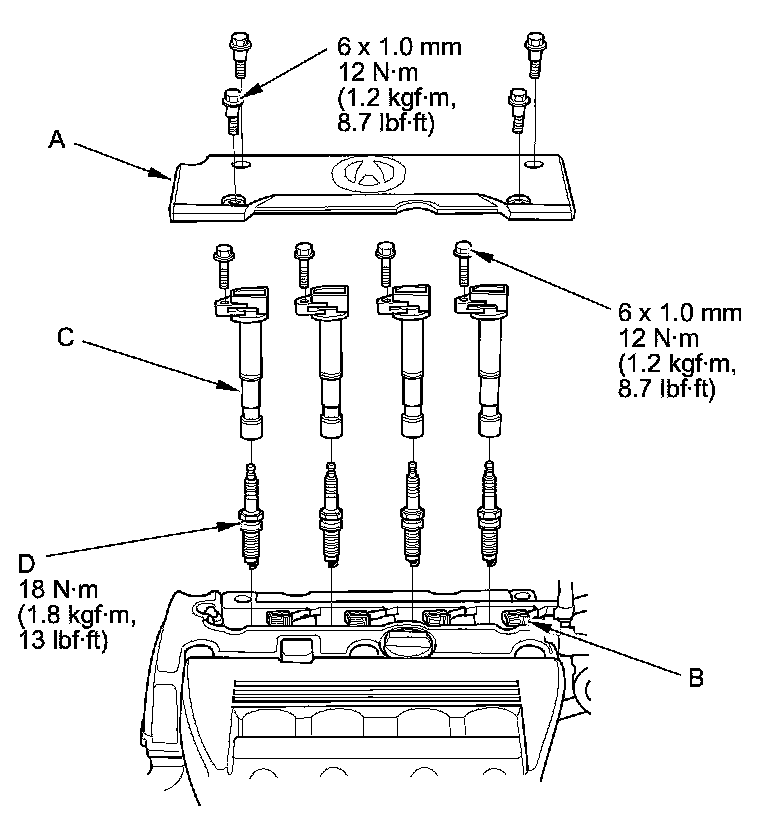 6 x 1.0 mm
12 N·m
(1.2 kgf·m,
8.7 lbf·ft)

A

C

6 x 1.0 mm
12 N·m
(1.2 kgf·m,
8.7 lbf·ft)

D
18 N·m
(1.8 kgf·m,
13 lbf·ft)

B