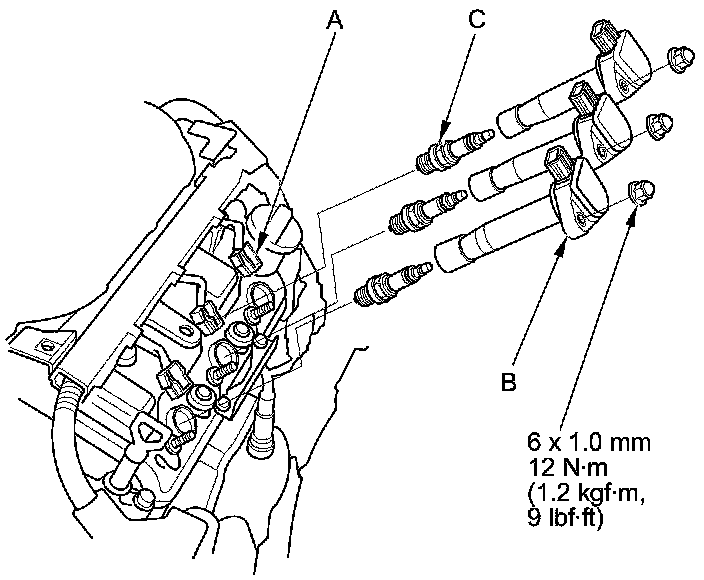 A

C

B

6 x 1.0 mm
12 N·m
(1.2 kgf·m,
9 lbf·ft)