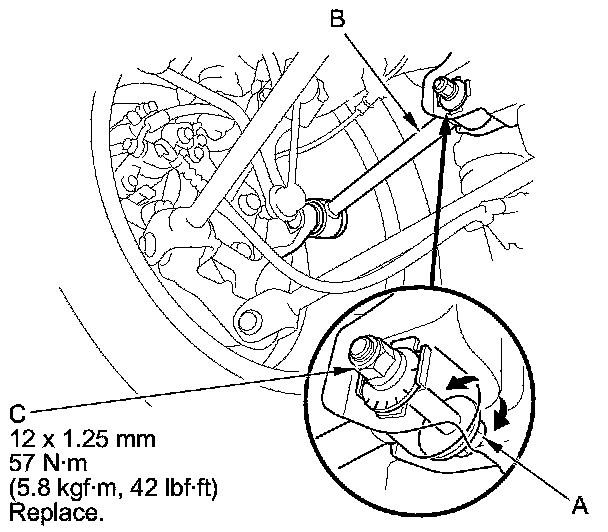 B

C
12 x 1.25 mm
57 N·m
(5.8 kgf·m, 42 lbf·ft)
Replace.

A