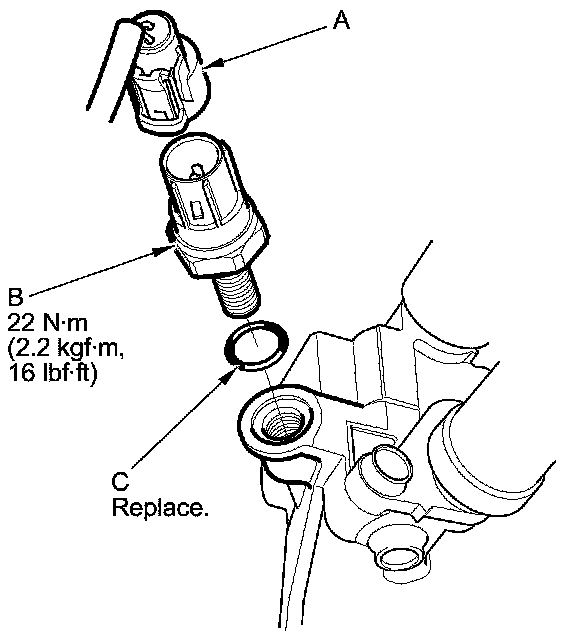 A

B
22 N·m
(2.2 kgf·m,
16 lbf·ft)

C
Replace.