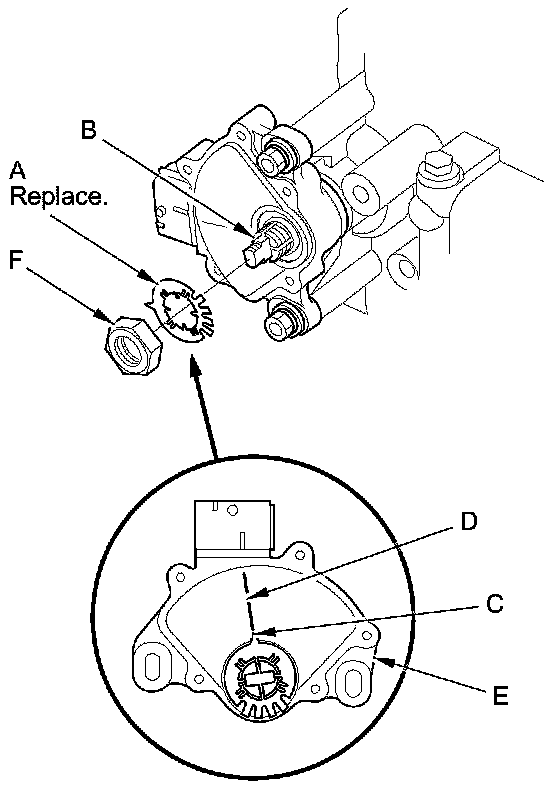 B
A
Replace.
F
D
C
E