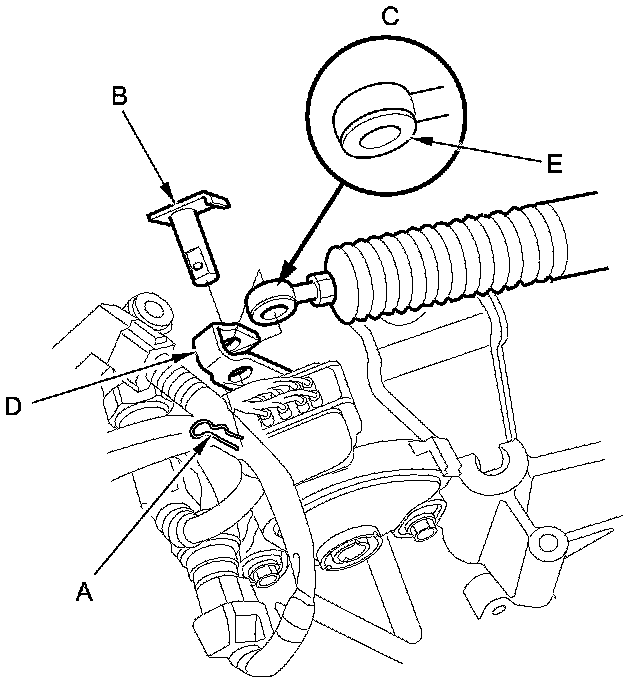 C
B
E
D
A