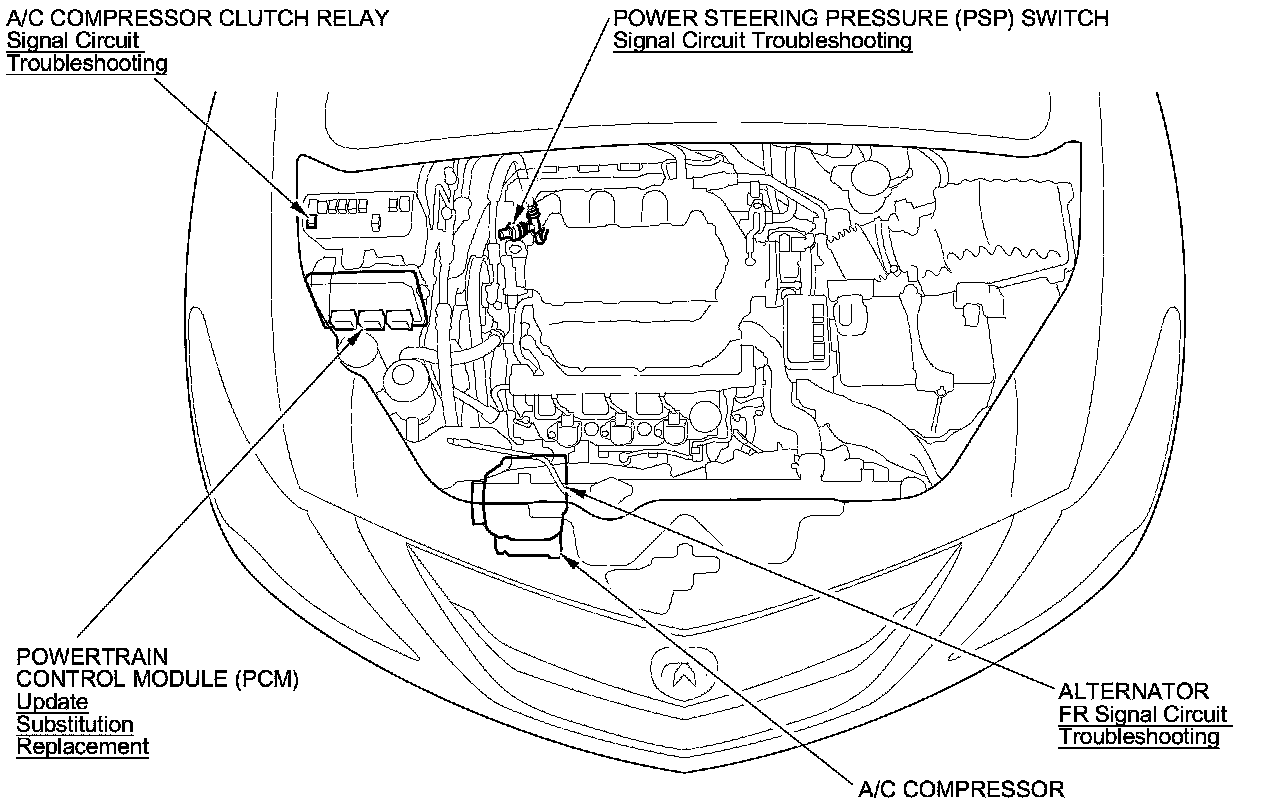 A/C COMPRESSOR CLUTCH RELAY
Signal Circuit
Troubleshooting

POWER STEERING PRESSURE (PSP) SWITCH
Signal Circuit Troubleshooting

POWERTRAIN
CONTROL MODULE (PCM)
Update
Substitution
Replacement

ALTERNATOR
FR Signal Circuit
Troubleshooting

A/C COMPRESSOR