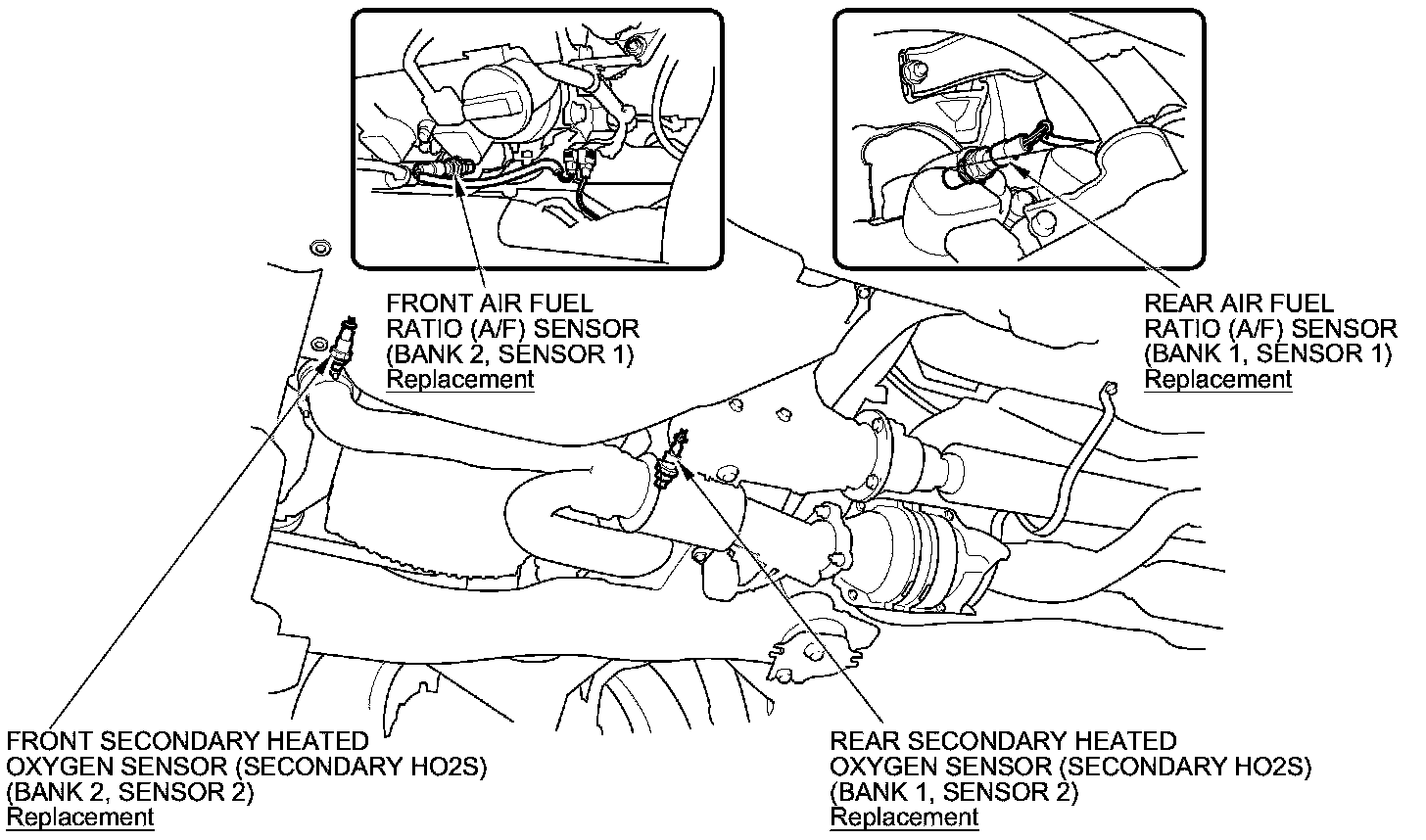 FRONT AIR FUEL RATIO (A/F) SENSOR (BANK 2, SENSOR 1) Replacement

REAR AIR FUEL RATIO (A/F) SENSOR (BANK 1, SENSOR 1) Replacement

FRONT SECONDARY HEATED OXYGEN SENSOR (SECONDARY HO2S) (BANK 2, SENSOR 2) Replacement

REAR SECONDARY HEATED OXYGEN SENSOR (SECONDARY HO2S) (BANK 1, SENSOR 2) Replacement