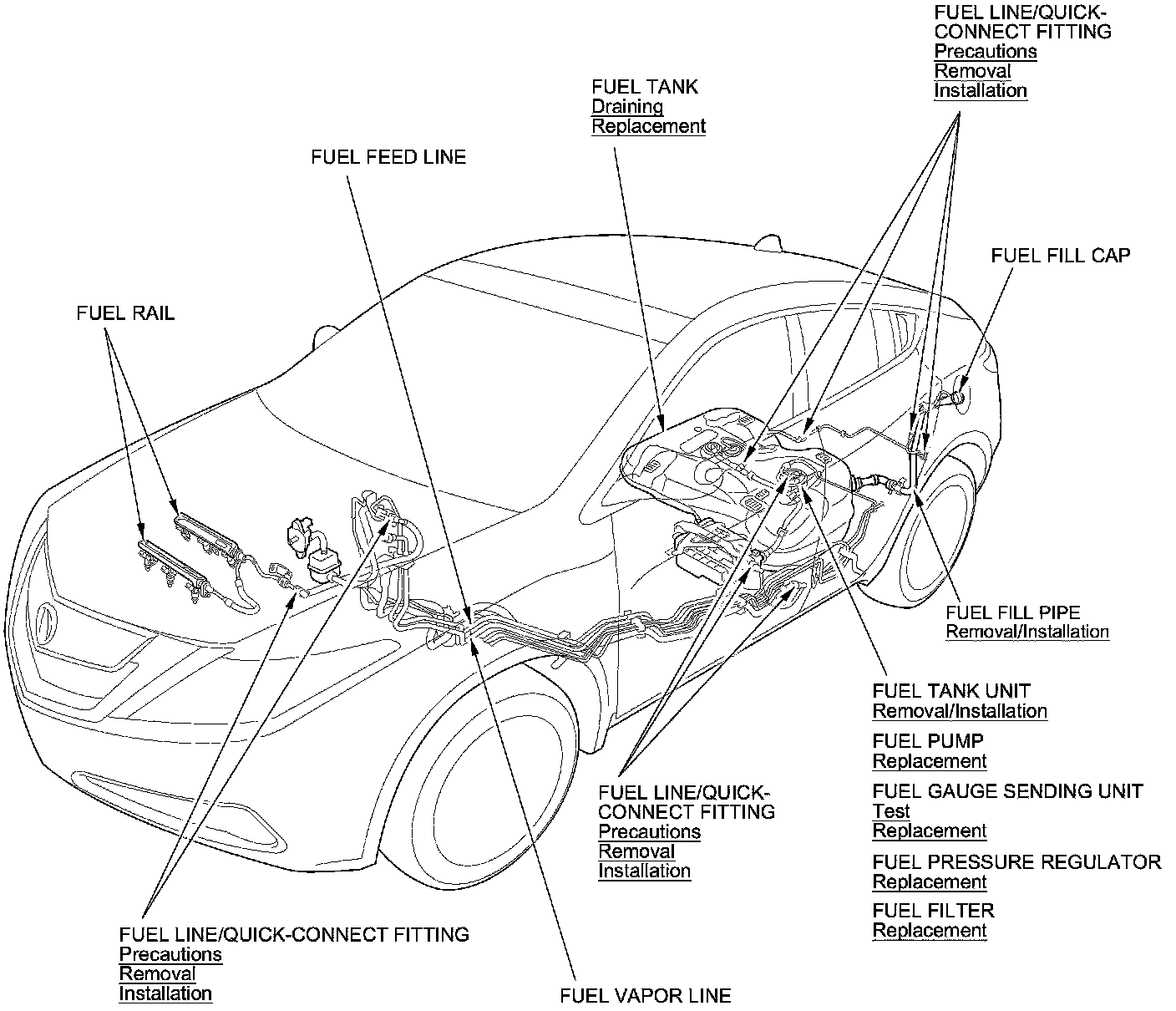 FUEL LINE/QUICK-CONNECT FITTING
Precautions
Removal
Installation

FUEL TANK
Draining
Replacement

FUEL FEED LINE

FUEL FILL CAP

FUEL RAIL

FUEL FILL PIPE
Removal/Installation

FUEL TANK UNIT
Removal/Installation

FUEL PUMP
Replacement

FUEL GAUGE SENDING UNIT
Test
Replacement

FUEL PRESSURE REGULATOR
Replacement

FUEL FILTER
Replacement

FUEL LINE/QUICK-CONNECT FITTING
Precautions
Removal
Installation

FUEL LINE/QUICK-CONNECT FITTING
Precautions
Removal
Installation

FUEL VAPOR LINE