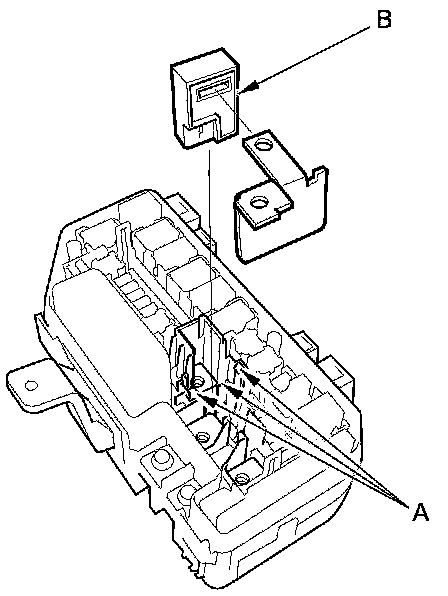 B

A