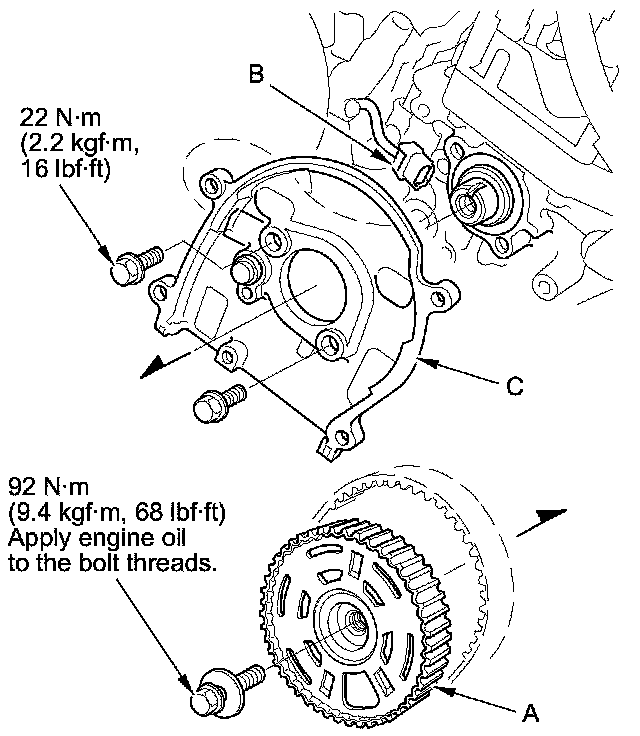 B

22 N·m
(2.2 kgf·m,
16 lbf·ft)

C

92 N·m
(9.4 kgf·m, 68 lbf·ft)
Apply engine oil
to the bolt threads.

A