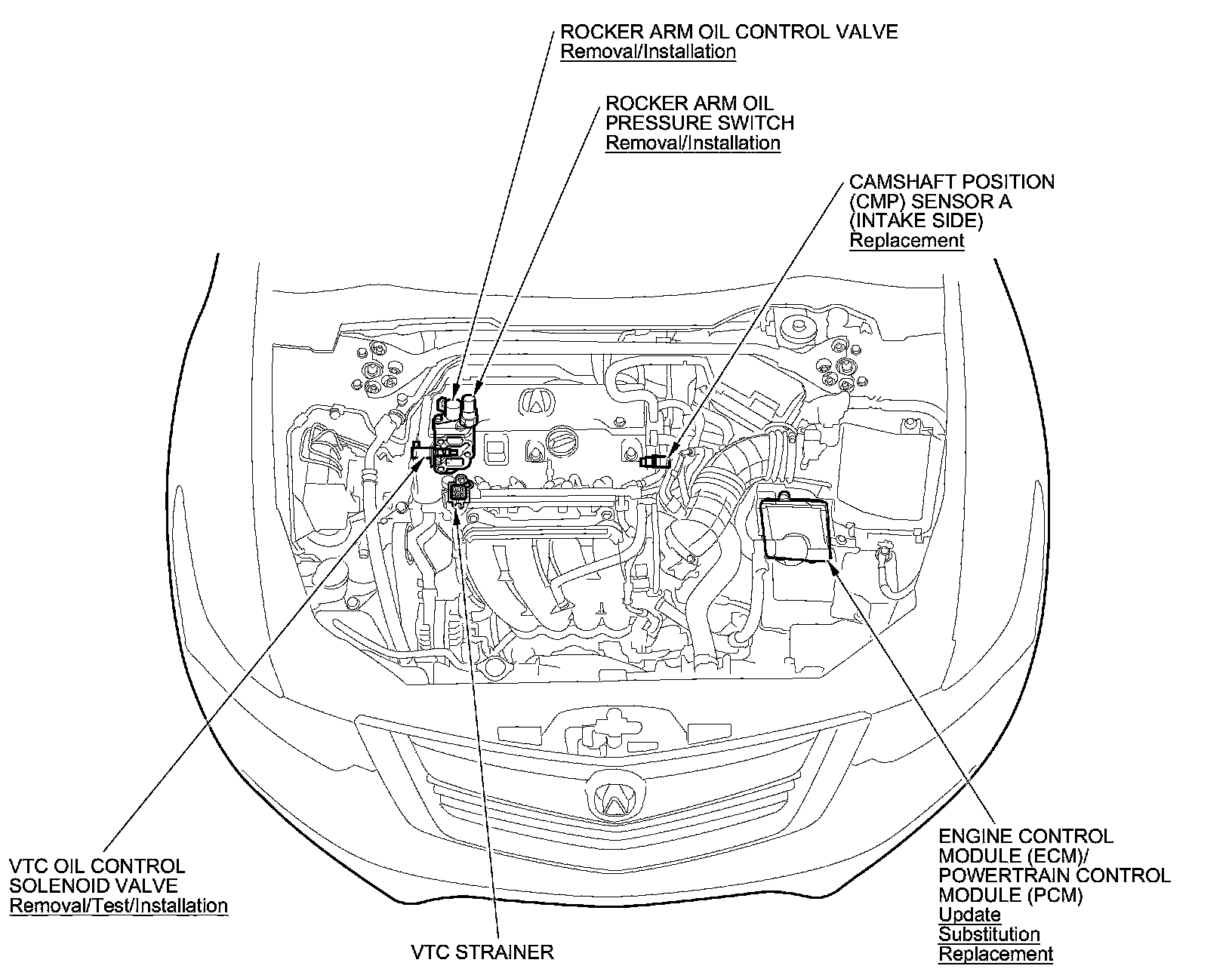 ROCKER ARM OIL CONTROL VALVE
Removal/Installation

ROCKER ARM OIL PRESSURE SWITCH
Removal/Installation

CAMSHAFT POSITION (CMP) SENSOR A (INTAKE SIDE)
Replacement

VTC OIL CONTROL SOLENOID VALVE
Removal/Test/Installation

VTC STRAINER

ENGINE CONTROL MODULE (ECM)/ POWERTRAIN CONTROL MODULE (PCM)
Update
Substitution
Replacement