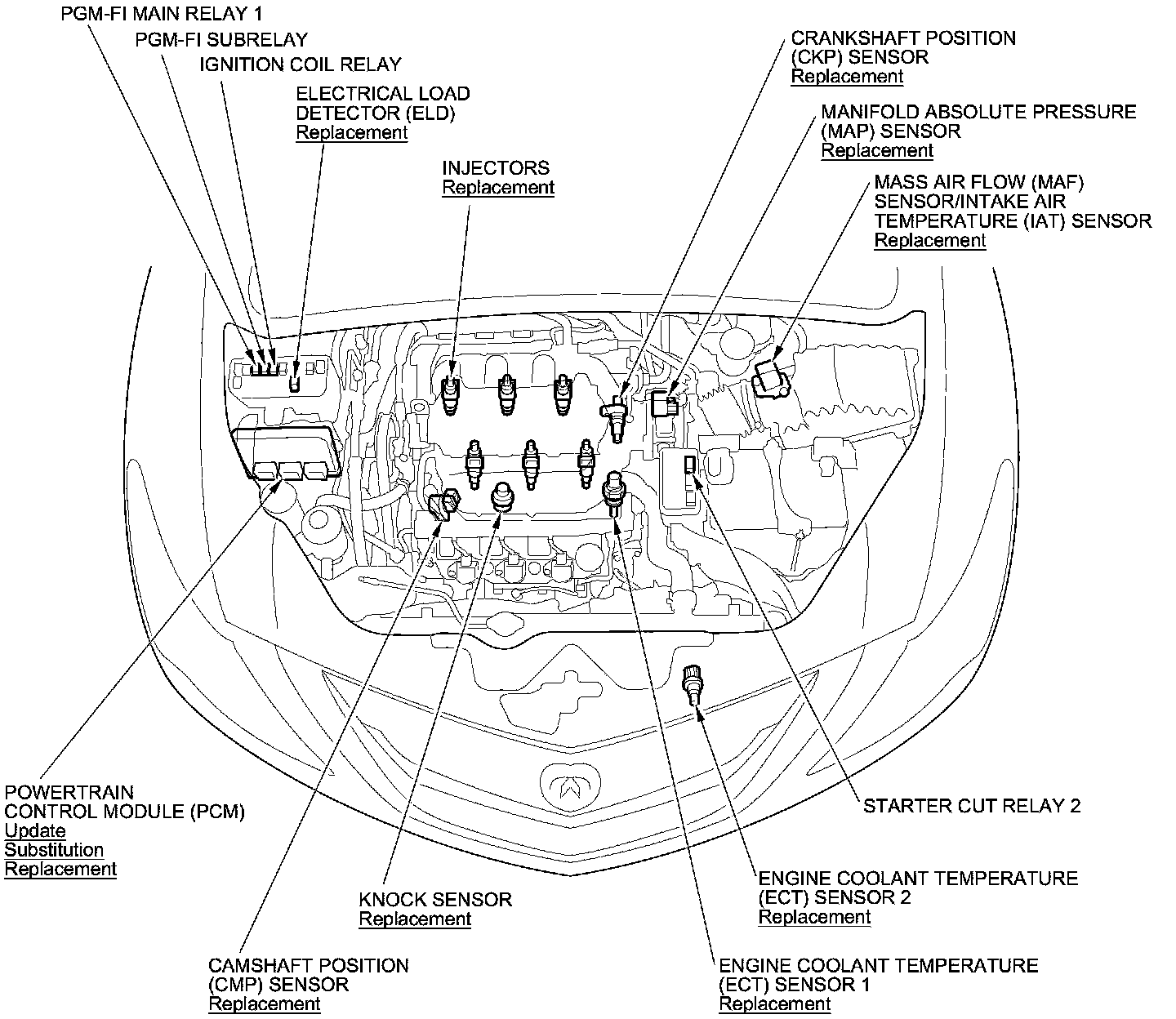 PGM-FI MAIN RELAY 1

PGM-FI SUBRELAY

IGNITION COIL RELAY

ELECTRICAL LOAD DETECTOR (ELD)
Replacement

INJECTORS
Replacement

CRANKSHAFT POSITION (CKP) SENSOR
Replacement

MANIFOLD ABSOLUTE PRESSURE (MAP) SENSOR
Replacement

MASS AIR FLOW (MAF) SENSOR/INTAKE AIR TEMPERATURE (IAT) SENSOR
Replacement

POWERTRAIN CONTROL MODULE (PCM)
Update
Substitution
Replacement

STARTER CUT RELAY 2

ENGINE COOLANT TEMPERATURE (ECT) SENSOR 2
Replacement

KNOCK SENSOR
Replacement

CAMSHAFT POSITION (CMP) SENSOR
Replacement

ENGINE COOLANT TEMPERATURE (ECT) SENSOR 1
Replacement