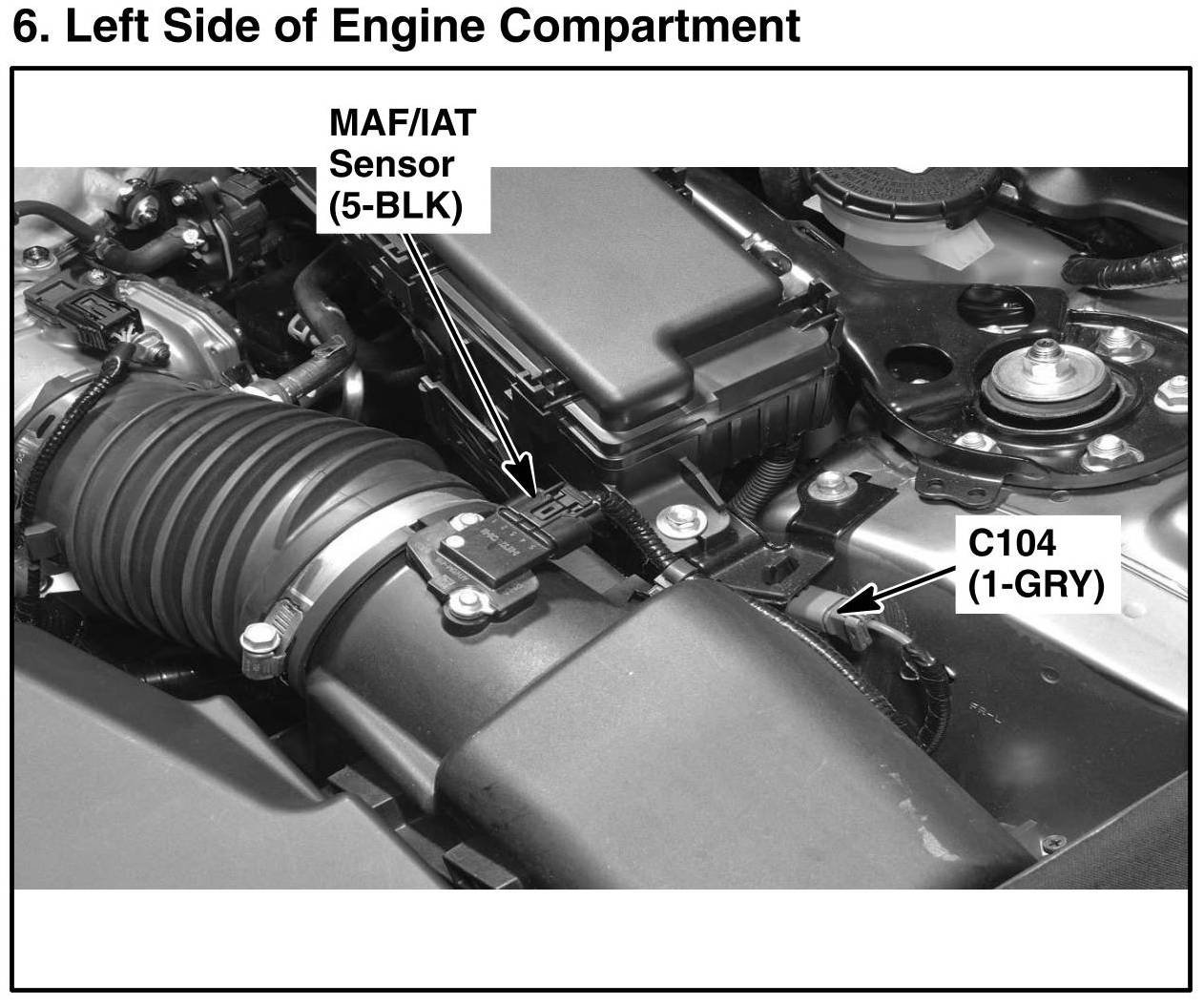 6. Left Side of Engine Compartment

MAF/IAT Sensor (5-BLK)

C104 (1-GRY)