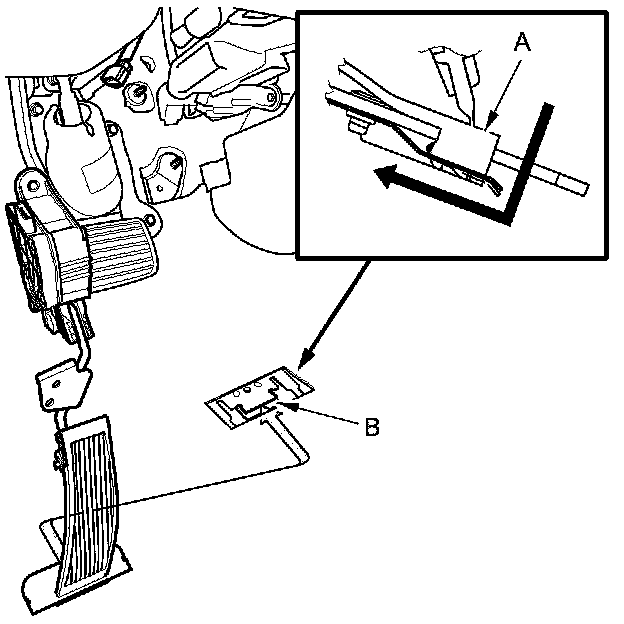 A

B