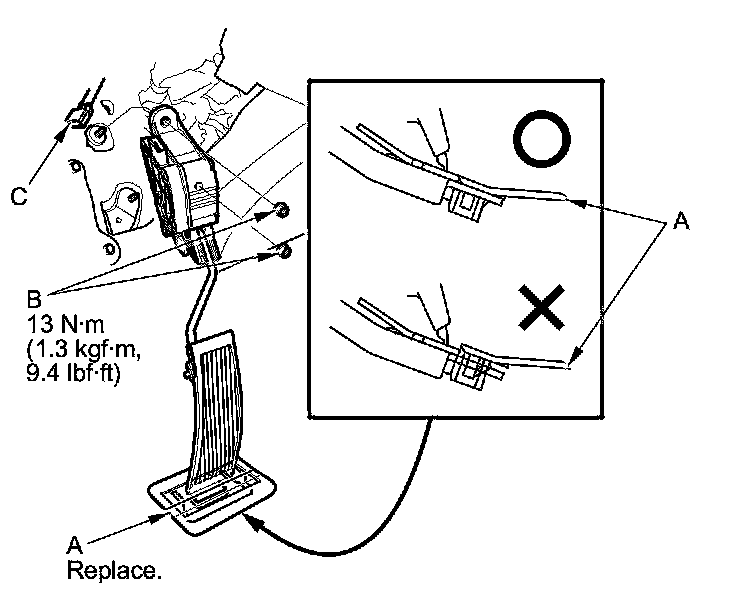 C

A

B
13 N·m
(1.3 kgf·m,
9.4 lbf·ft)

A
Replace.