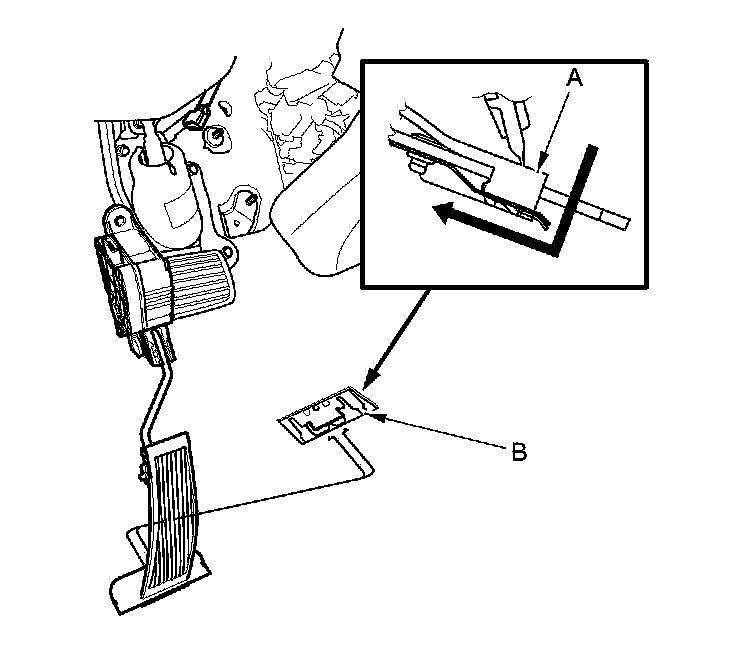 A
B