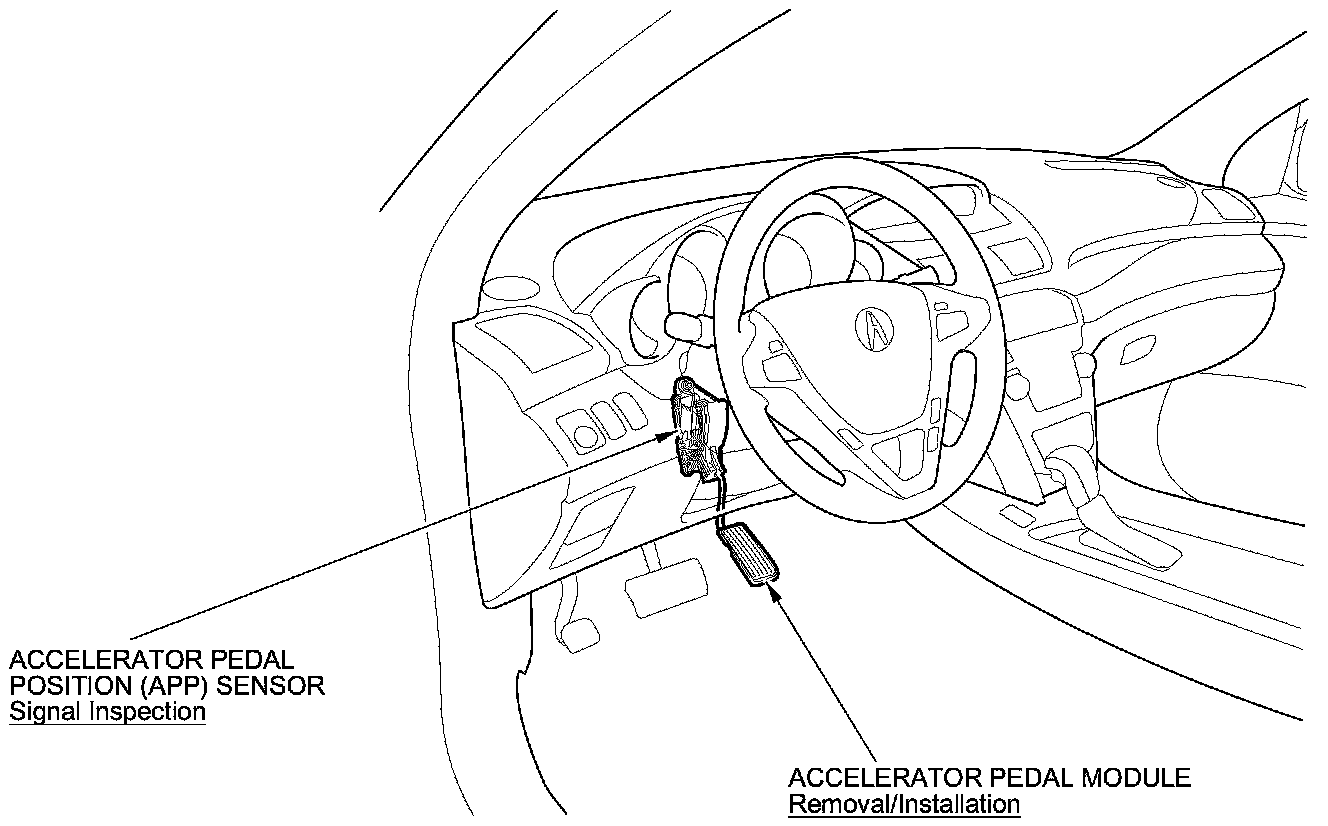 ACCELERATOR PEDAL POSITION (APP) SENSOR
Signal Inspection

ACCELERATOR PEDAL MODULE
Removal/Installation