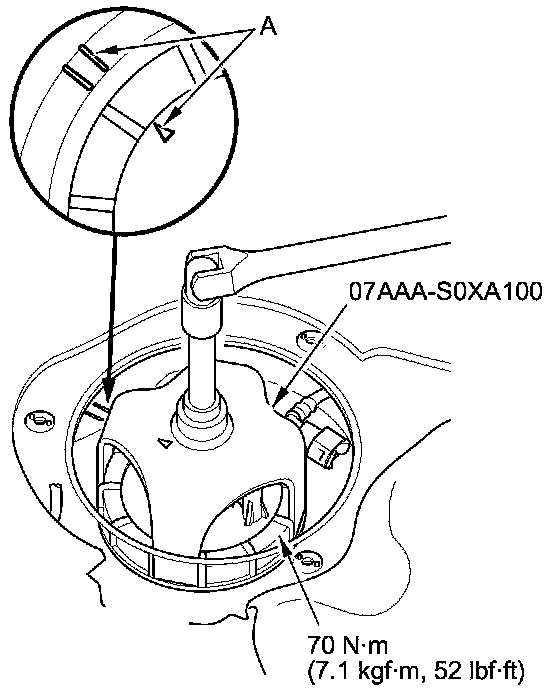 A

07AAA-S0XA100

70 N·m
(7.1 kgf·m, 52 lbf·ft)