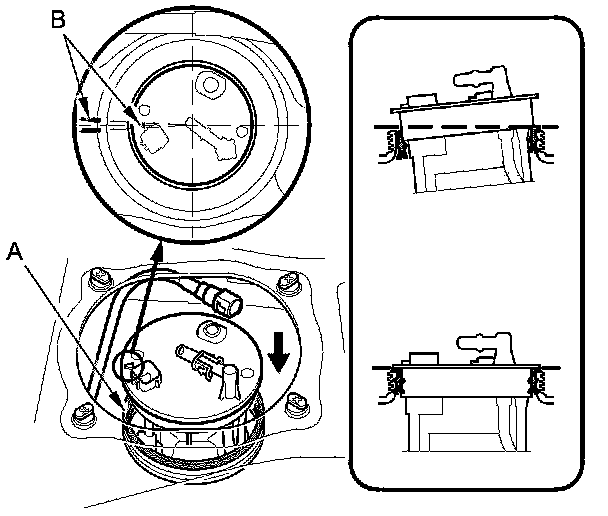 B

A