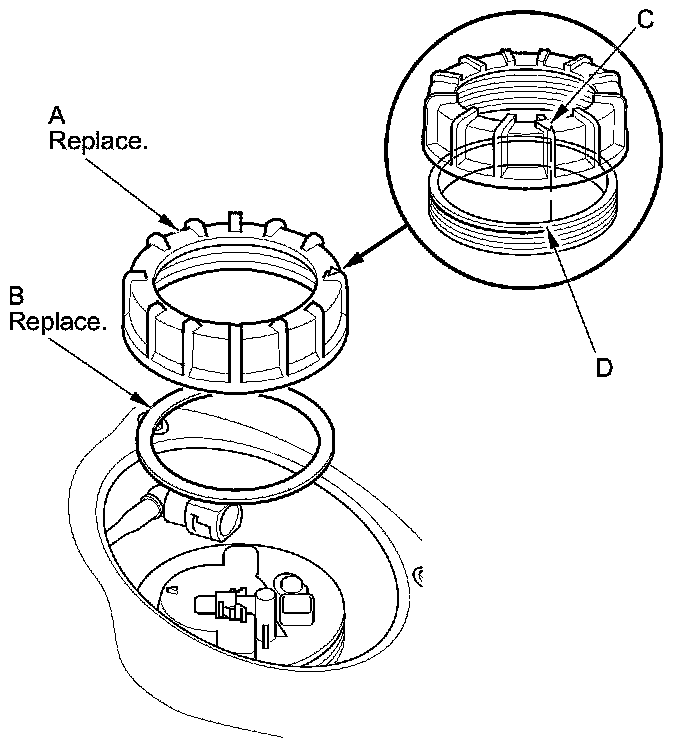 A
Replace.

B
Replace.

C

D