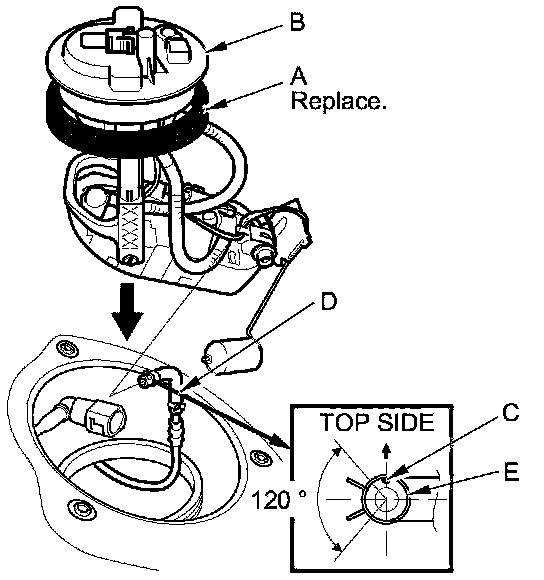 B

A
Replace.

D

TOP SIDE

C

E

120 °