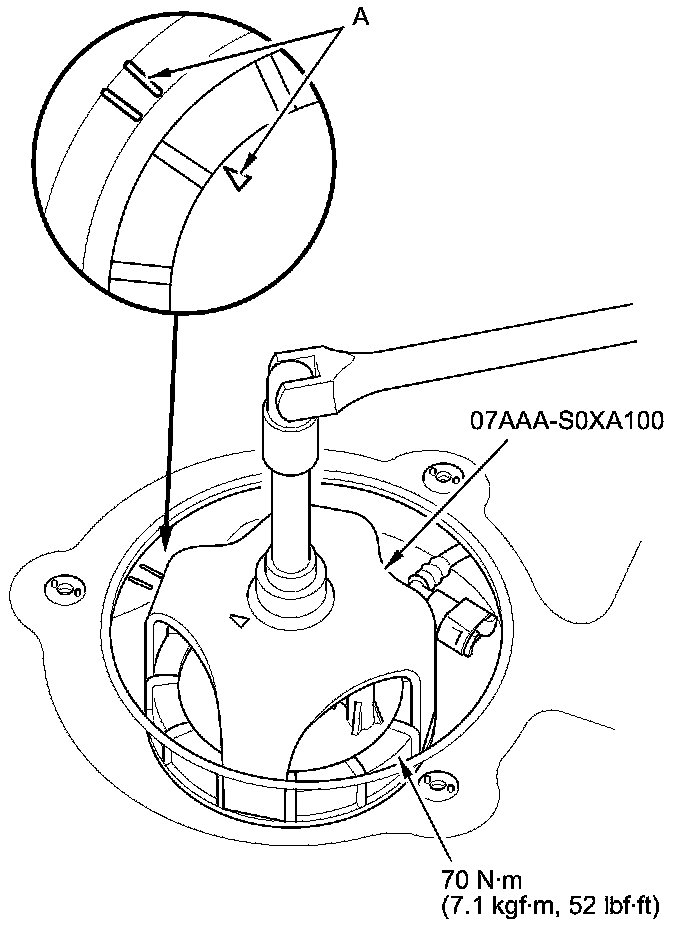 A

07AAA-S0XA100

70 N·m
(7.1 kgf·m, 52 lbf·ft)