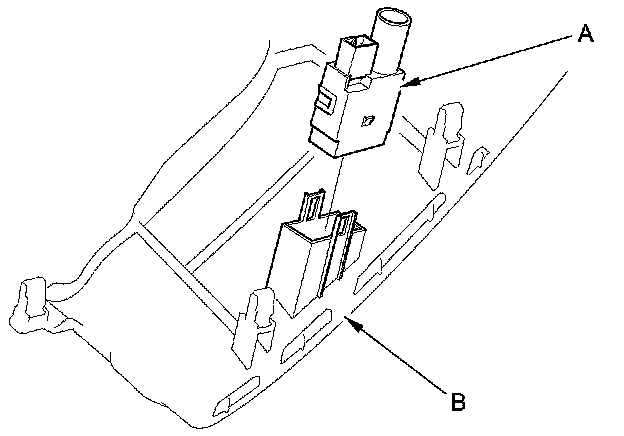 A

B