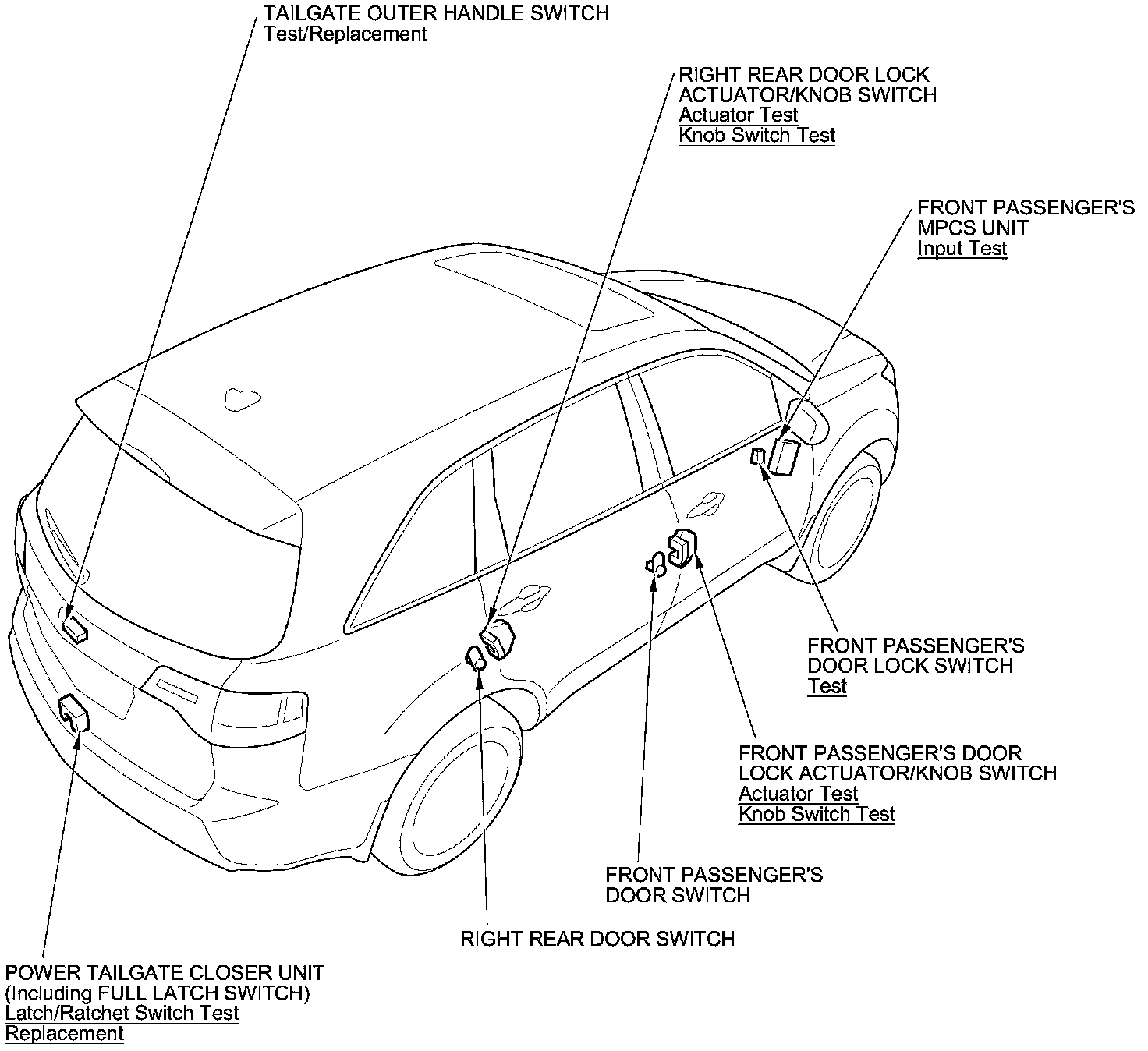 TAILGATE OUTER HANDLE SWITCH
Test/Replacement

RIGHT REAR DOOR LOCK ACTUATOR/KNOB SWITCH
Actuator Test
Knob Switch Test

FRONT PASSENGER'S MPCS UNIT
Input Test

FRONT PASSENGER'S DOOR LOCK SWITCH
Test

FRONT PASSENGER'S DOOR LOCK ACTUATOR/KNOB SWITCH
Actuator Test
Knob Switch Test

FRONT PASSENGER'S DOOR SWITCH

RIGHT REAR DOOR SWITCH

POWER TAILGATE CLOSER UNIT (Including FULL LATCH SWITCH)
Latch/Ratchet Switch Test
Replacement