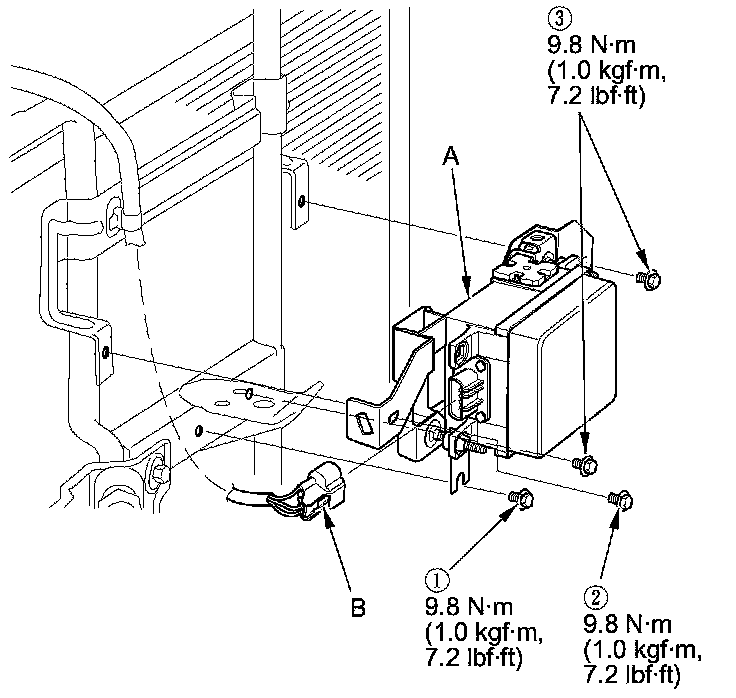 ③
9.8 N·m
(1.0 kgf·m,
7.2 lbf·ft)

A

B

①
9.8 N·m
(1.0 kgf·m,
7.2 lbf·ft)

②
9.8 N·m
(1.0 kgf·m,
7.2 lbf·ft)