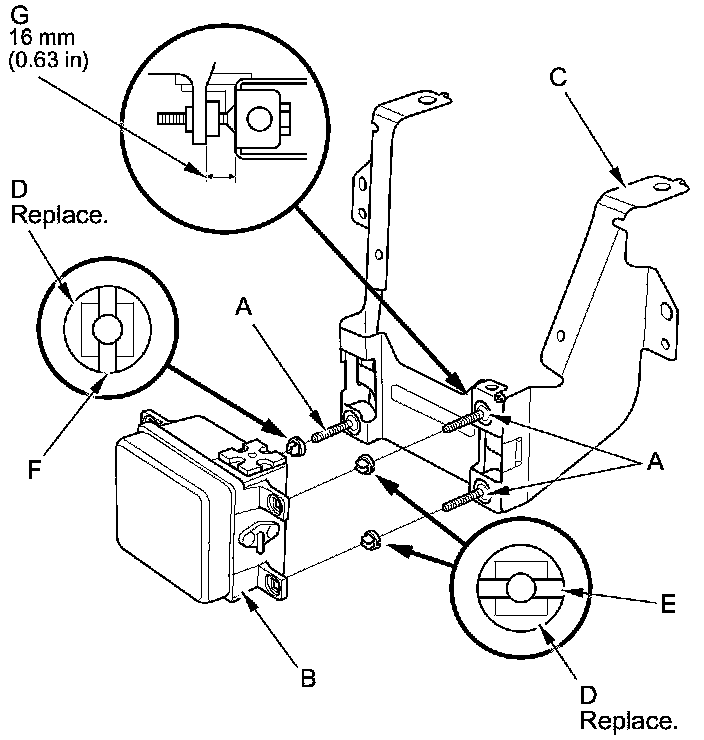 G
16 mm
(0.63 in)

C

D
Replace.

A

F

A

E

B

D
Replace.