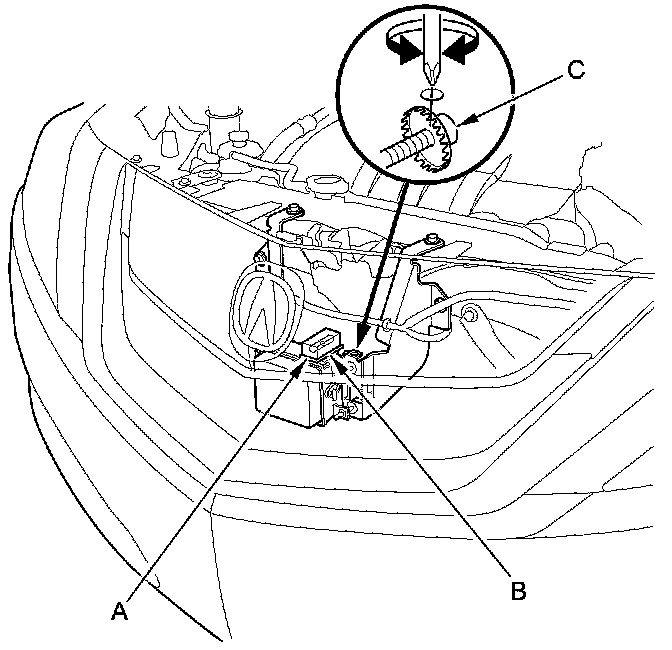 C

A

B