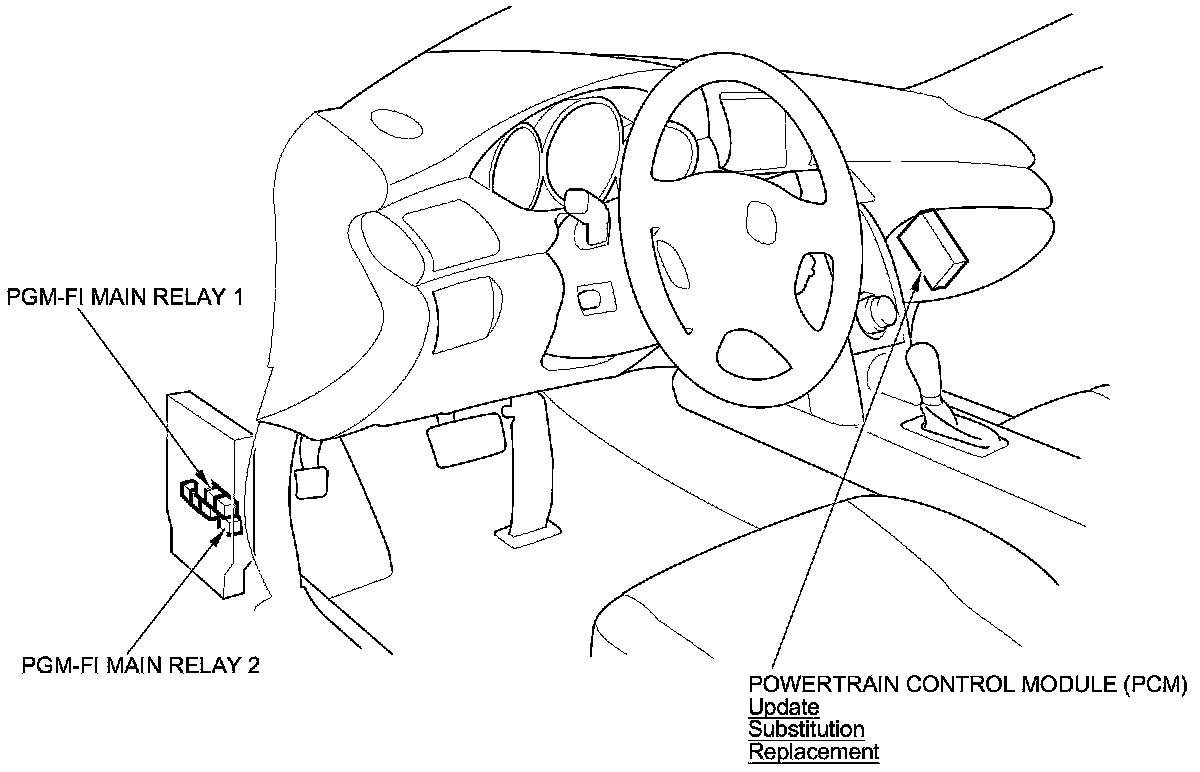 PGM-FI MAIN RELAY 1

PGM-FI MAIN RELAY 2

POWERTRAIN CONTROL MODULE (PCM)
Update
Substitution
Replacement